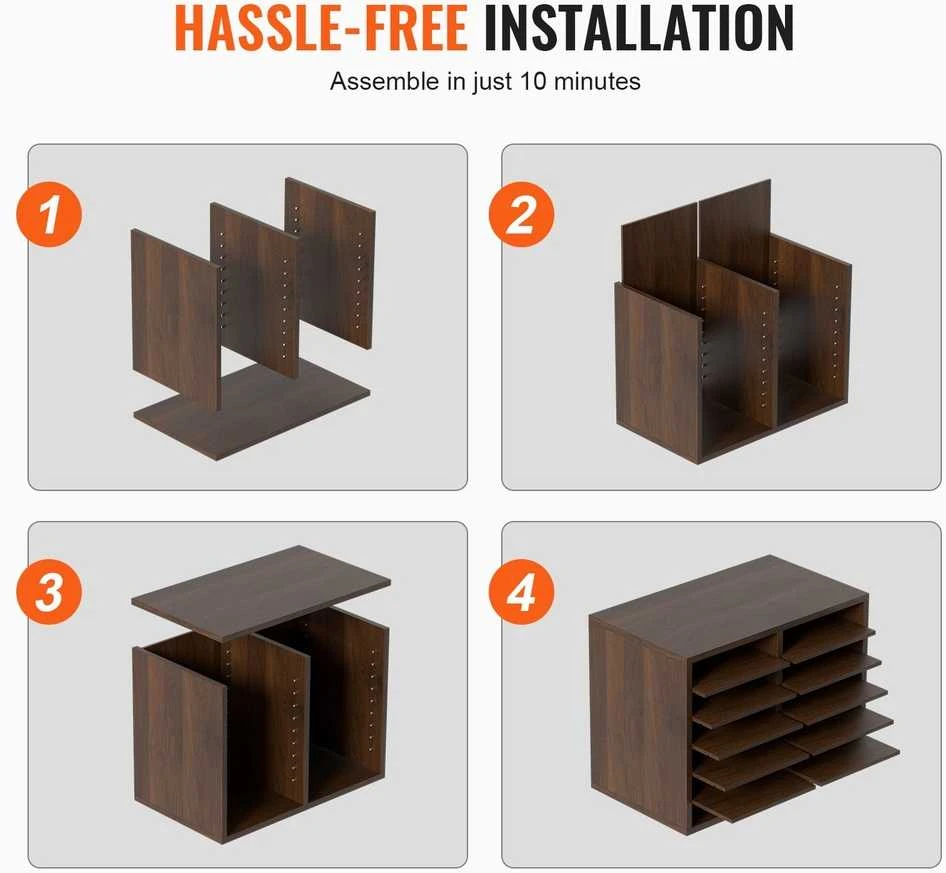 HASSLE-FREE INSTALLATION

Assemble in just 10 minutes

1

2

3

4