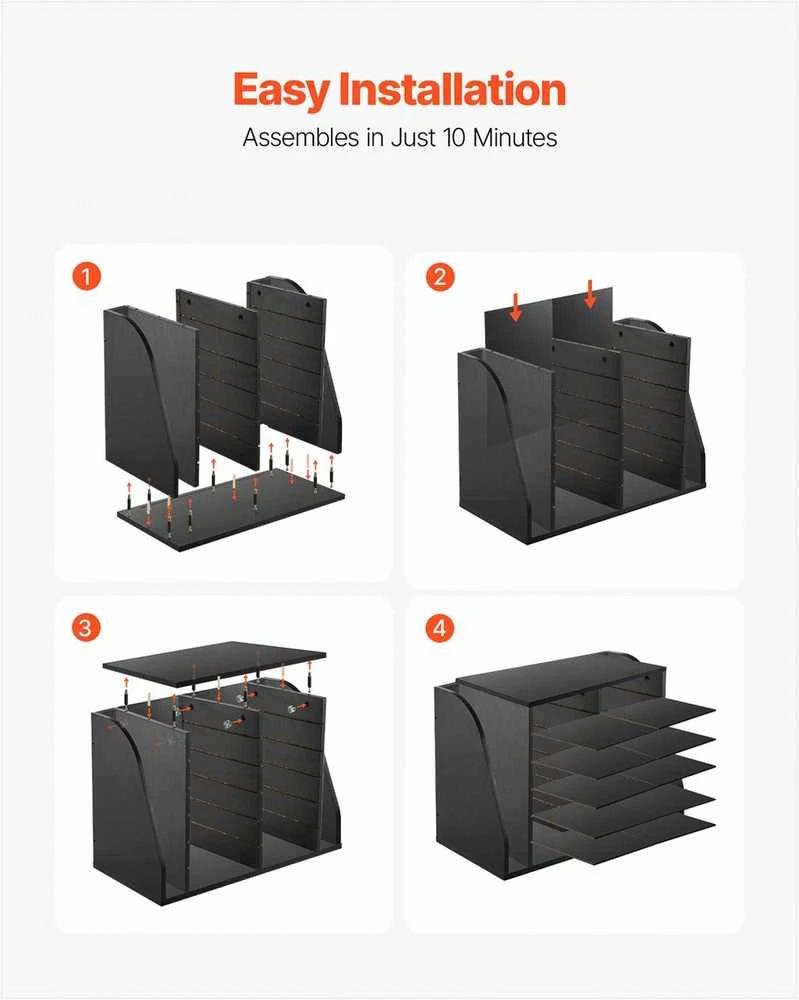 Easy Installation

Assembles in Just 10 Minutes

1

2

3

4