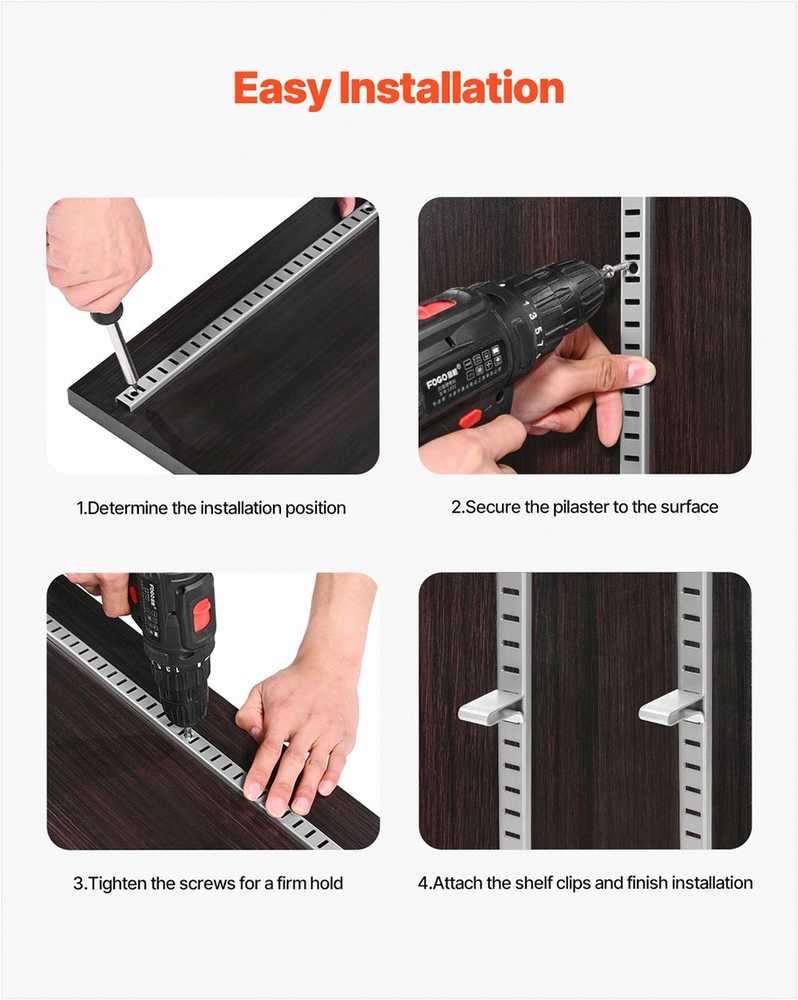 Easy Installation

FOGO

1.Determine the installation position

2.Secure the pilaster to the surface

3.Tighten the screws for a firm hold

4.Attach the shelf clips and finish installation