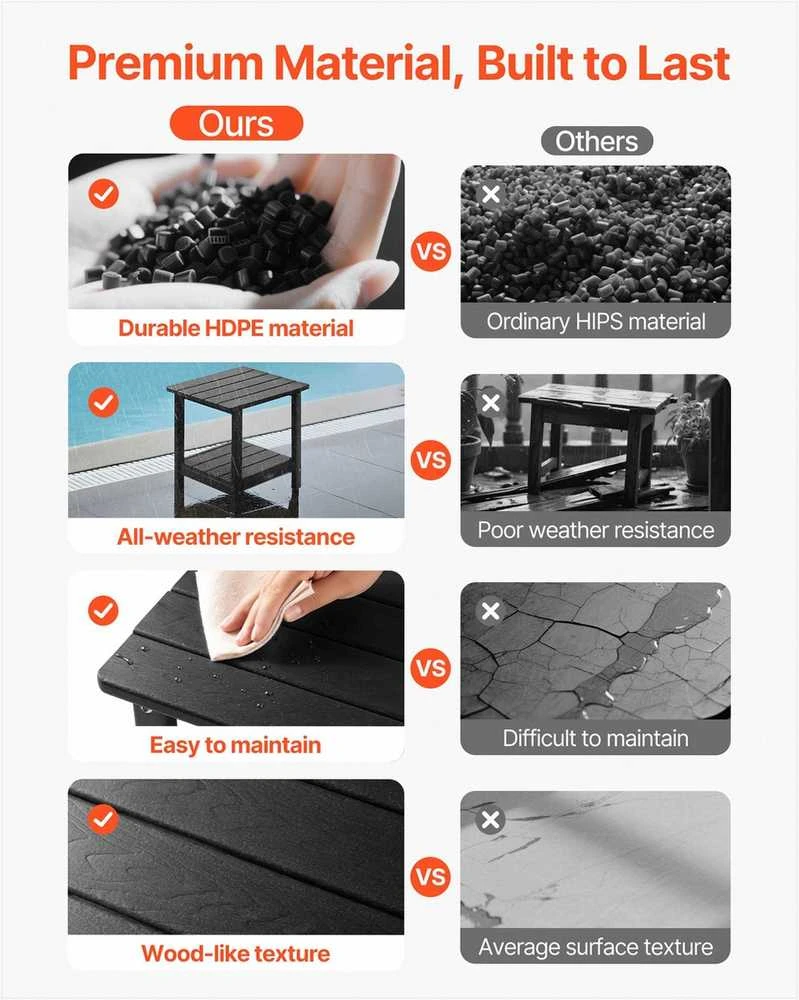 Premium Material, Built to Last

Ours

Durable HDPE material

All-weather resistance

Easy to maintain

Wood-like texture

VS

VS

VS

VS

Others

Ordinary HIPS material

Poor weather resistance

Difficult to maintain

Average surface texture