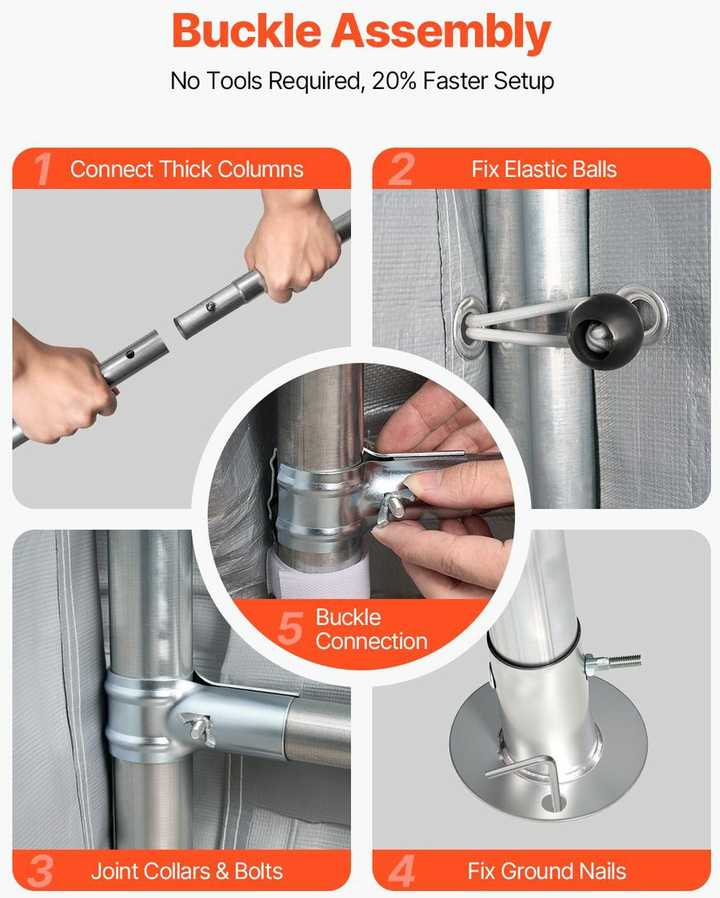 Buckle Assembly

No Tools Required, 20% Faster Setup

1 Connect Thick Columns

2 Fix Elastic Balls

5 Buckle Connection

3 Joint Collars & Bolts

4 Fix Ground Nails