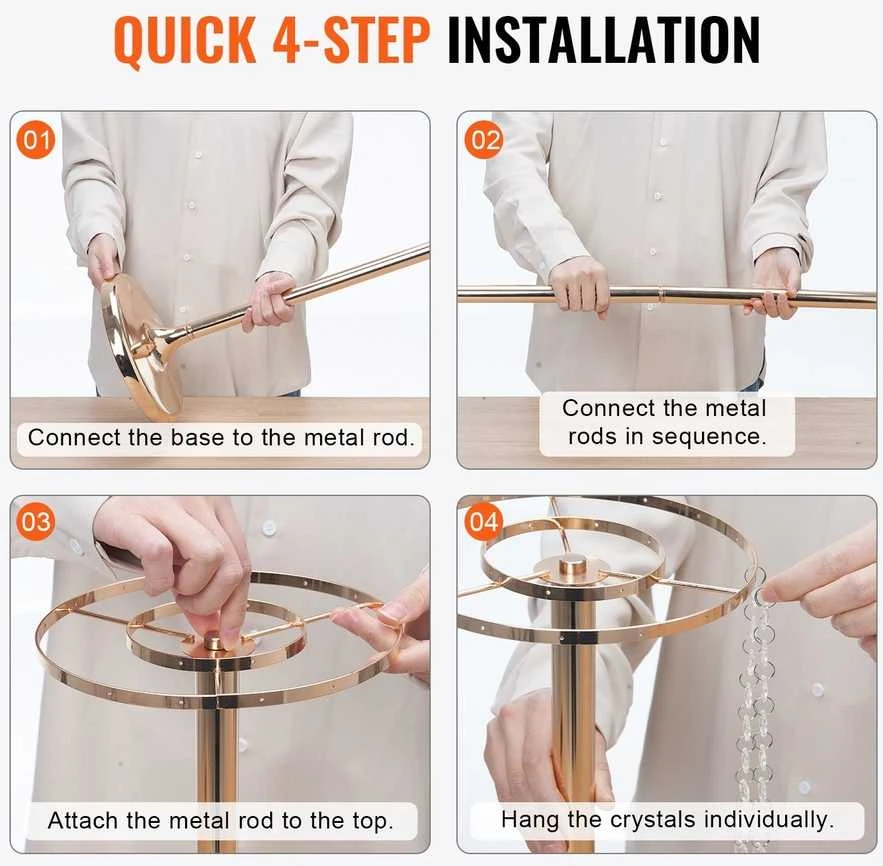 QUICK 4-STEP INSTALLATION

01

Connect the base to the metal rod.

02

Connect the metal rods in sequence.

03

Attach the metal rod to the top.

04

Hang the crystals individually.