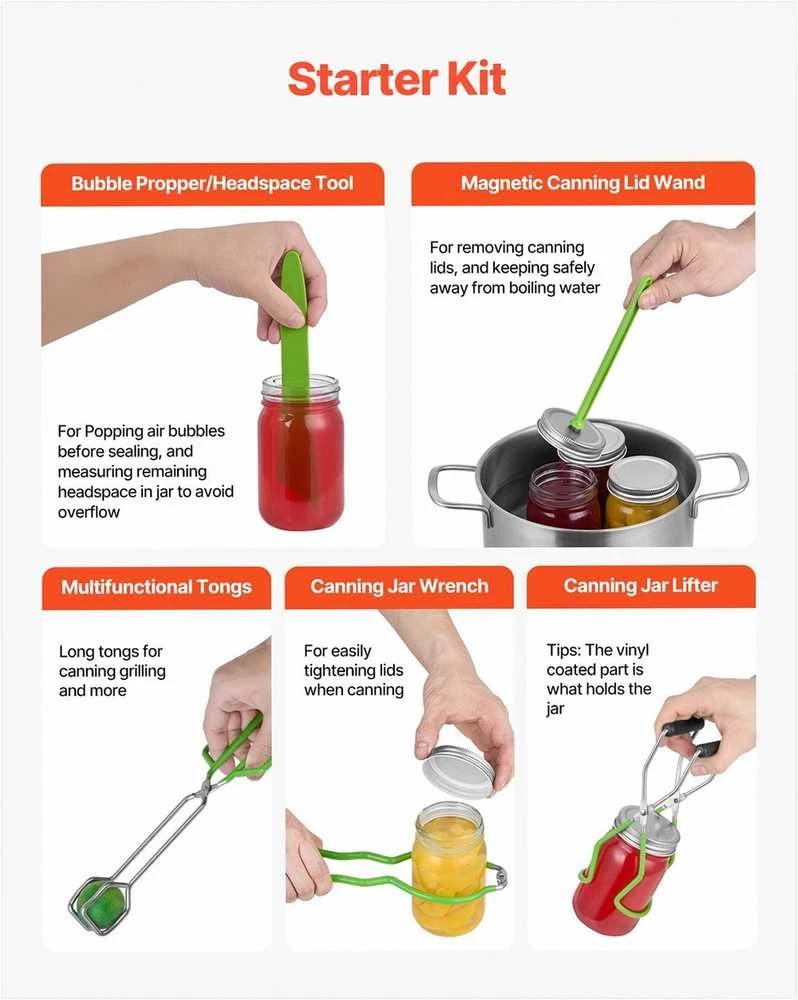 Starter Kit

Bubble Propper/Headspace Tool

For Popping air bubbles before sealing, and measuring remaining headspace in jar to avoid overflow

Magnetic Canning Lid Wand

For removing canning lids, and keeping safely away from boiling water

Multifunctional Tongs

Long tongs for canning grilling and more

Canning Jar Wrench

For easily tightening lids when canning

Canning Jar Lifter

Tips: The vinyl coated part is what holds the jar