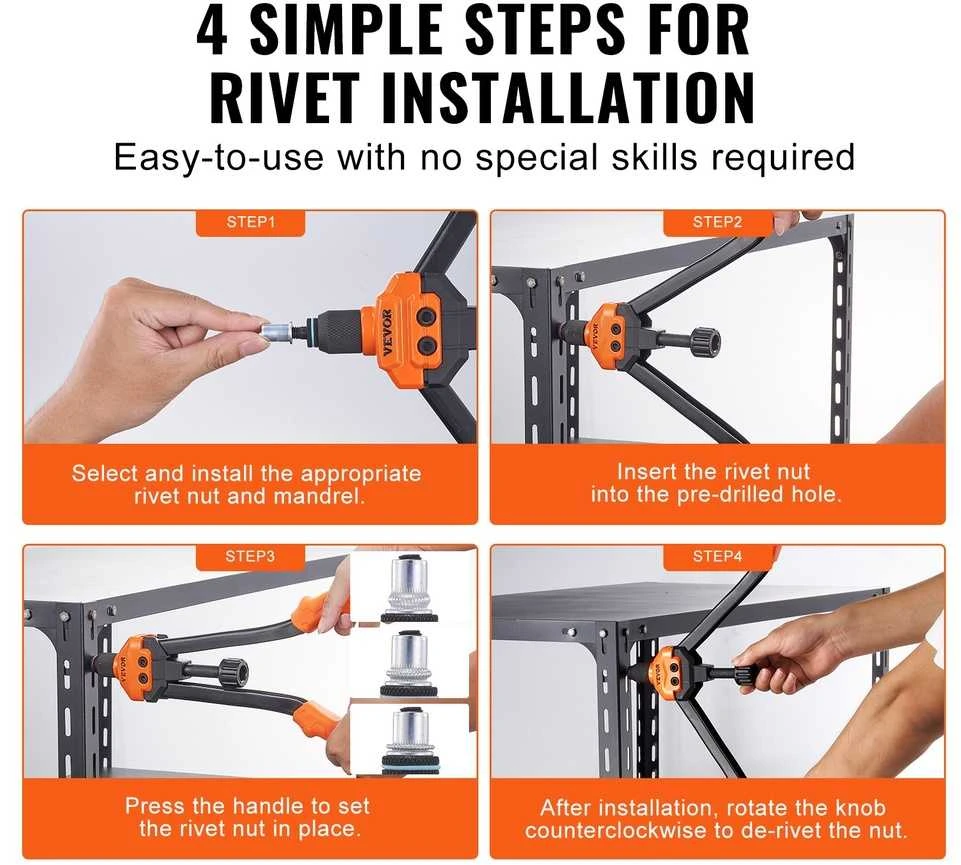 4 SIMPLE STEPS FOR RIVET INSTALLATION

Easy-to-use with no special skills required

STEP1

VEVOR

Select and install the appropriate rivet nut and mandrel.

STEP2

VEVOR

Insert the rivet nut into the pre-drilled hole.

STEP3

Press the handle to set the rivet nut in place.

STEP4

VEVOR

After installation, rotate the knob counterclockwise to de-rivet the nut.