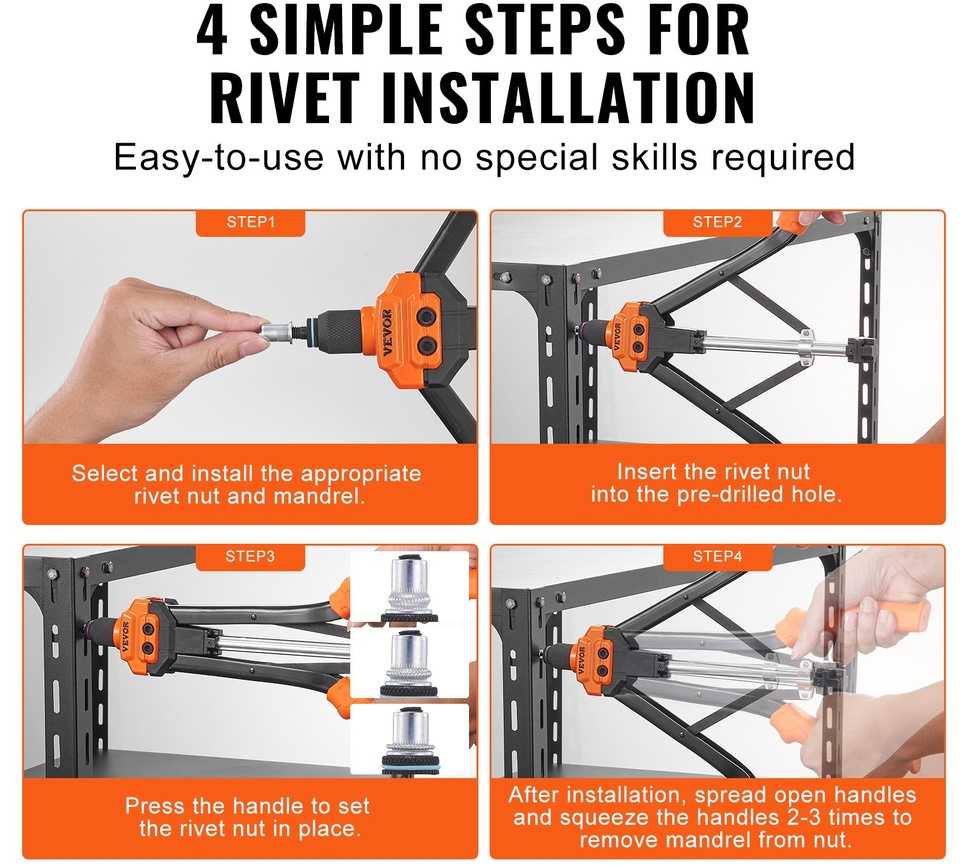 4 SIMPLE STEPS FOR RIVET INSTALLATION

Easy-to-use with no special skills required

STEP1

VEVOR

Select and install the appropriate rivet nut and mandrel.

STEP2

VEVOR

Insert the rivet nut into the pre-drilled hole.

STEP3

VEVOR

Press the handle to set the rivet nut in place.

STEP4

VEVOR

After installation, spread open handles and squeeze the handles 2-3 times to remove mandrel from nut.