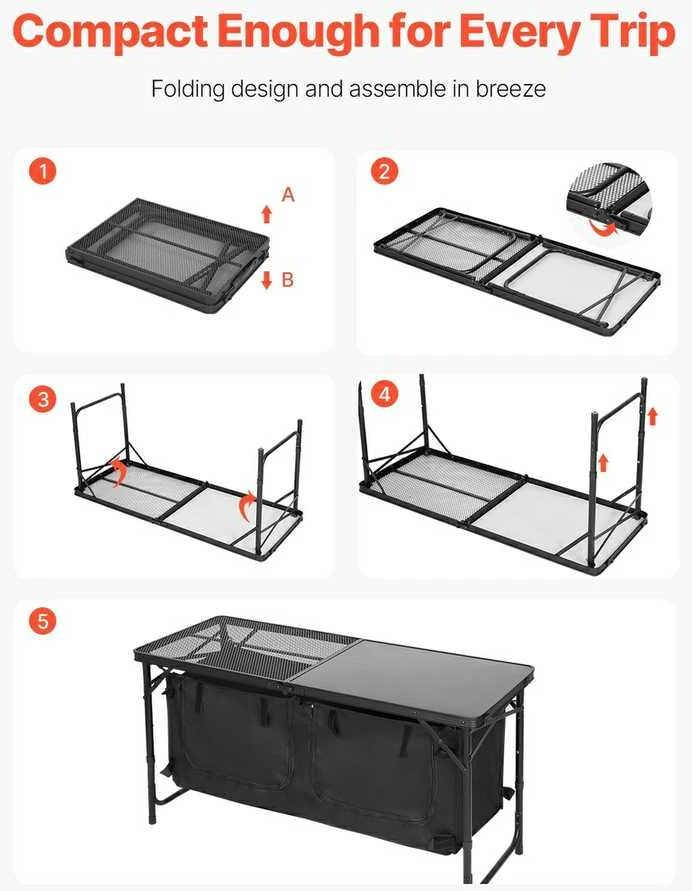 Compact Enough for Every Trip

Folding design and assemble in breeze

1

A

B

2

3

4

5