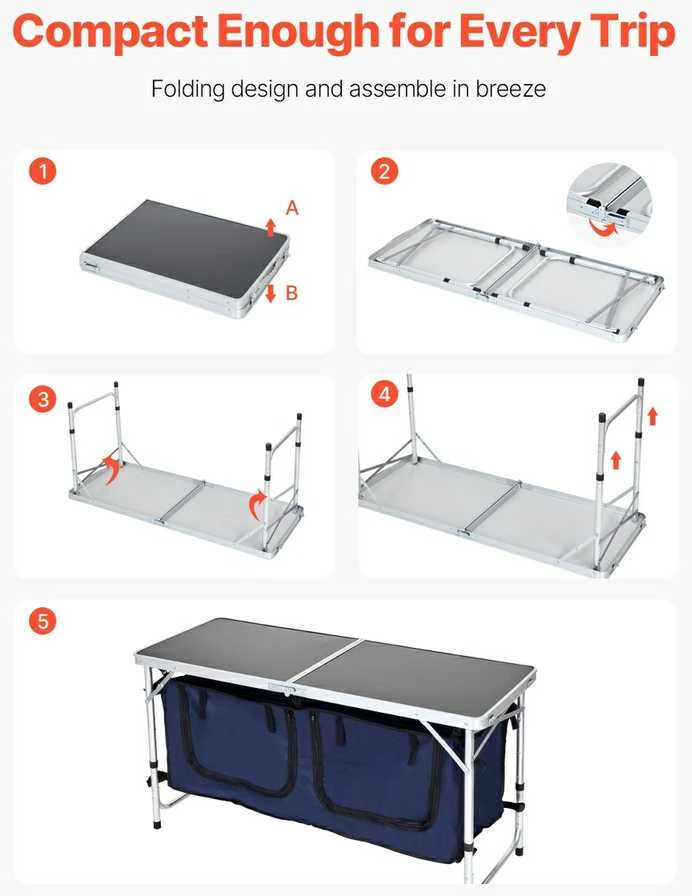 Compact Enough for Every Trip

Folding design and assemble in breeze

1

A

B

2

3

4

5