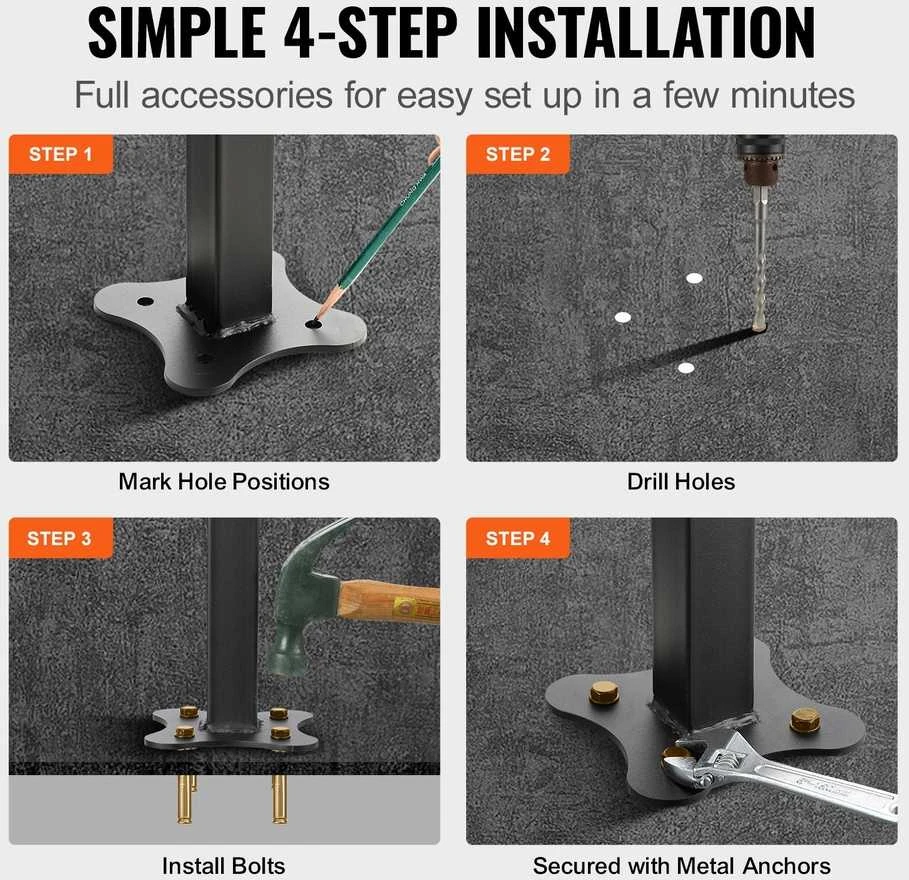 SIMPLE 4-STEP INSTALLATION

Full accessories for easy set up in a few minutes

STEP 1

Mark Hole Positions

STEP 2

Drill Holes

STEP 3

Install Bolts

STEP 4

Secured with Metal Anchors