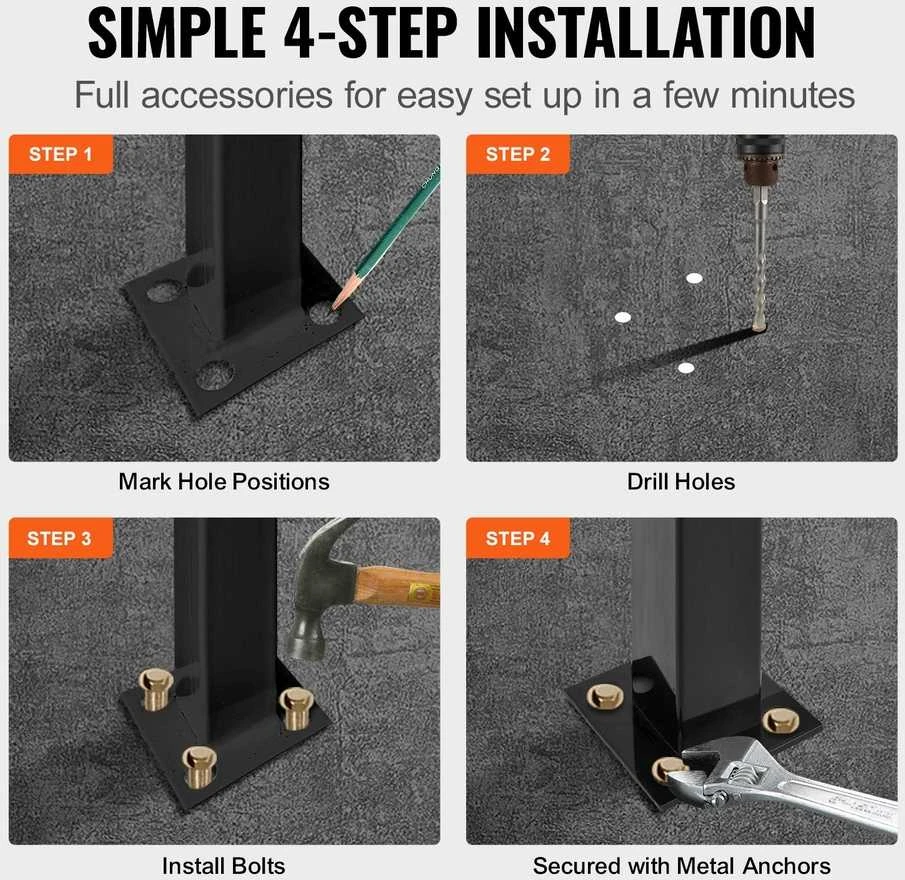 SIMPLE 4-STEP INSTALLATION

Full accessories for easy set up in a few minutes

STEP 1

Mark Hole Positions

STEP 2

Drill Holes

STEP 3

Install Bolts

STEP 4

Secured with Metal Anchors