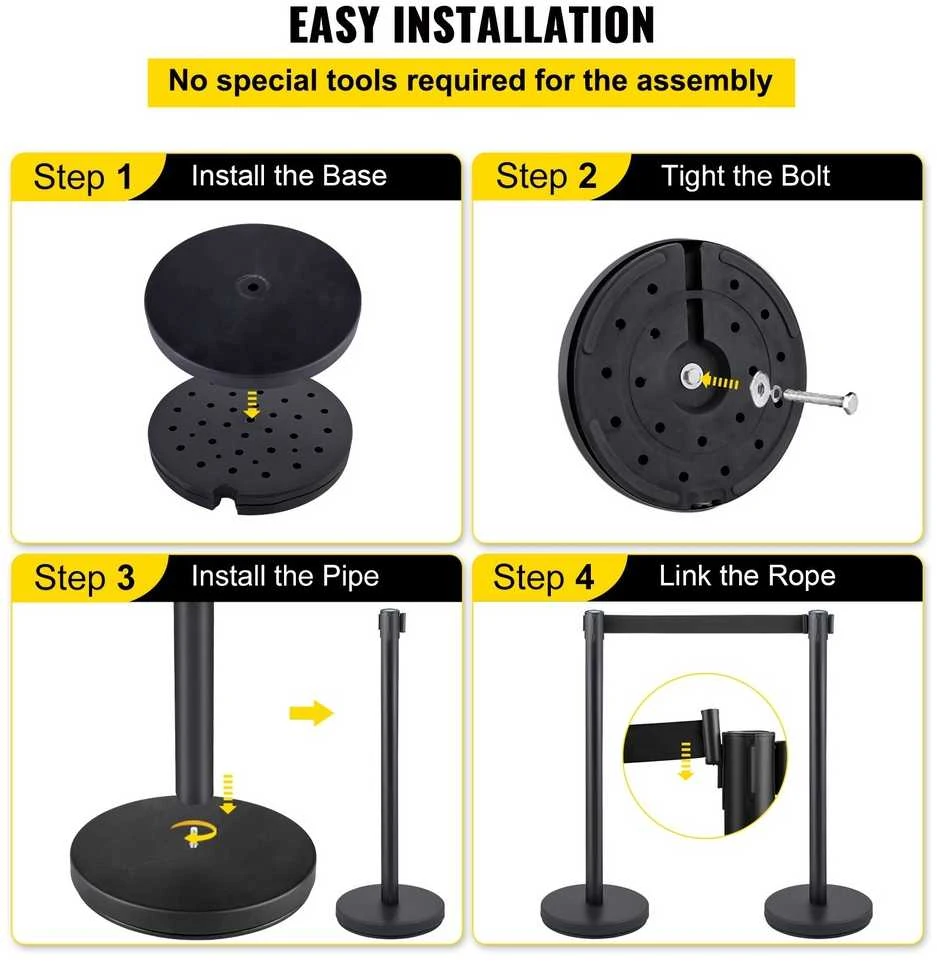 EASY INSTALLATION

No special tools required for the assembly

Step 1 Install the Base

Step 2 Tight the Bolt

Step 3 Install the Pipe

Step 4 Link the Rope