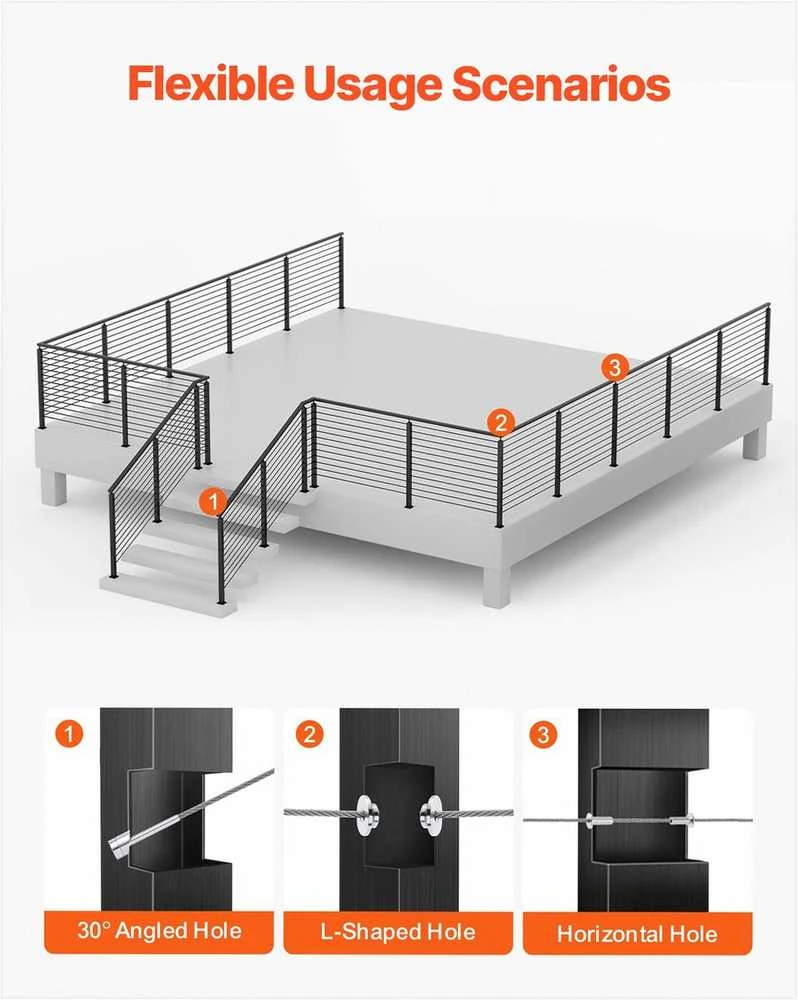 Flexible Usage Scenarios

3

2

1

1

30° Angled Hole

2

L-Shaped Hole

3

Horizontal Hole