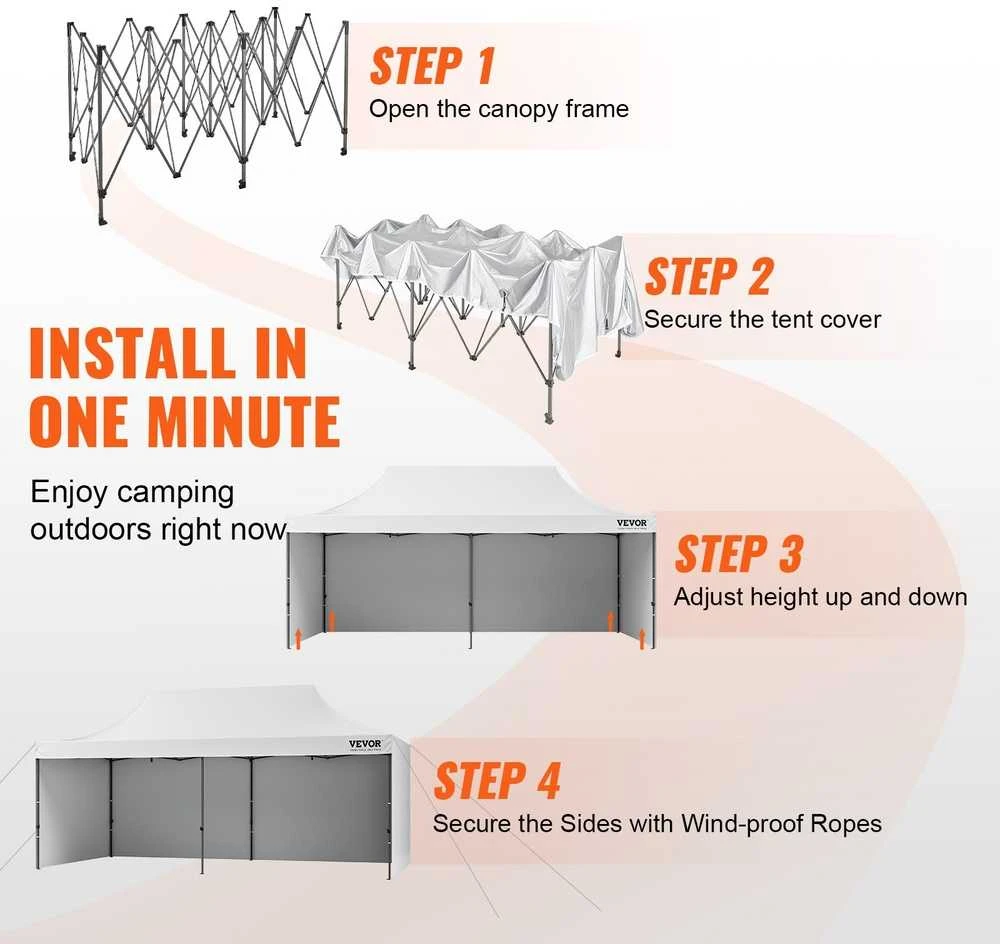 STEP 1
Open the canopy frame

STEP 2
Secure the tent cover

INSTALL IN ONE MINUTE

Enjoy camping outdoors right now

VEVOR

STEP 3
Adjust height up and down

VEVOR

STEP 4
Secure the Sides with Wind-proof Ropes