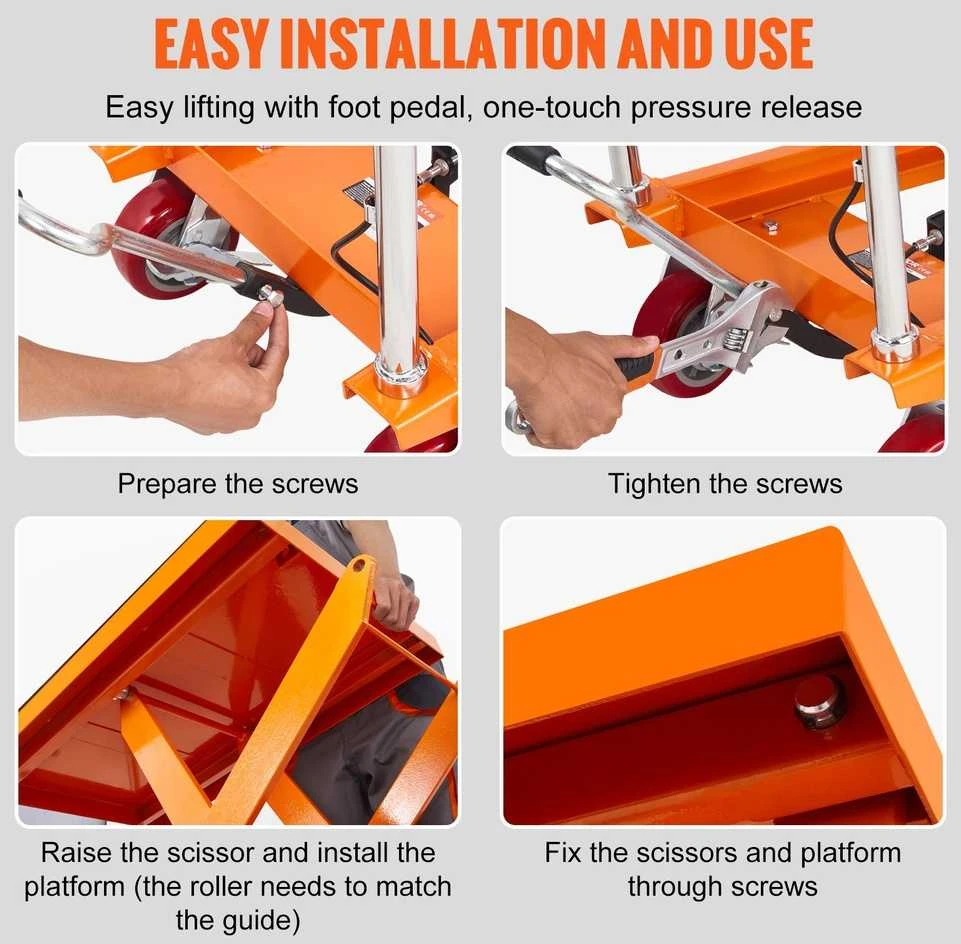 EASY INSTALLATION AND USE

Easy lifting with foot pedal, one-touch pressure release

Prepare the screws

Tighten the screws

Raise the scissor and install the platform (the roller needs to match the guide)

Fix the scissors and platform through screws