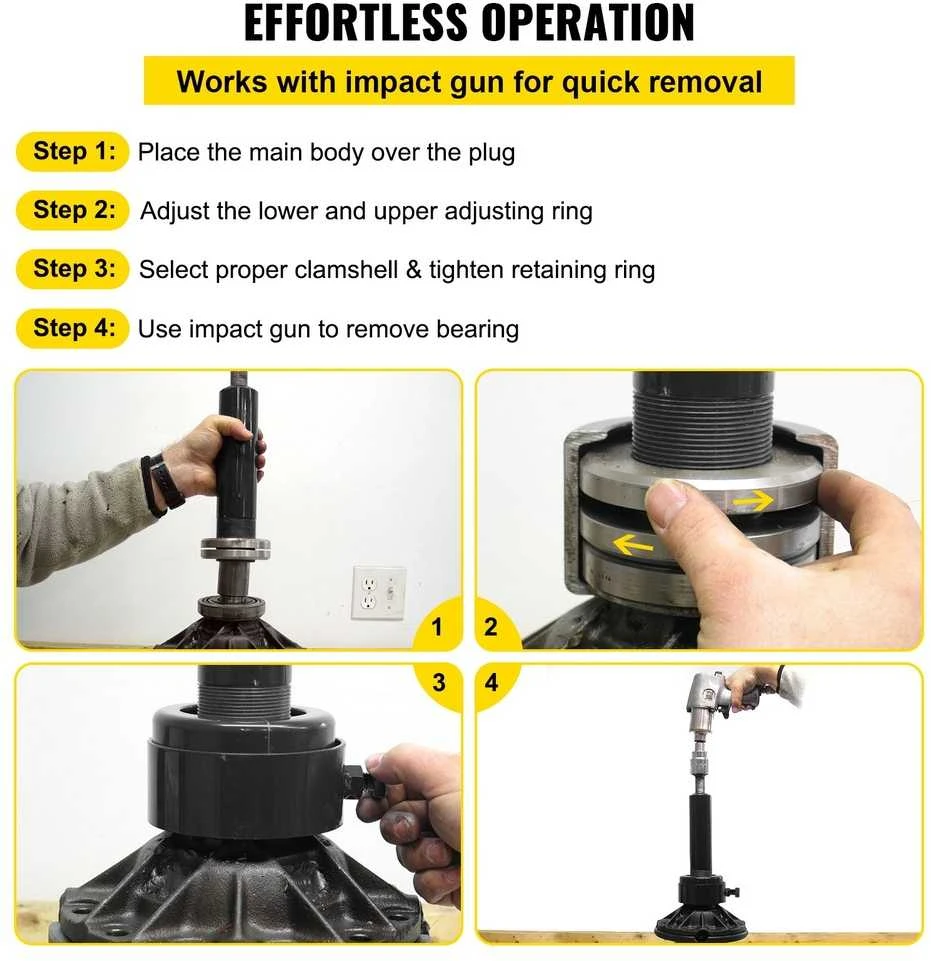 EFFORTLESS OPERATION

Works with impact gun for quick removal

Step 1: Place the main body over the plug

Step 2: Adjust the lower and upper adjusting ring

Step 3: Select proper clamshell & tighten retaining ring

Step 4: Use impact gun to remove bearing

1

2

3

4