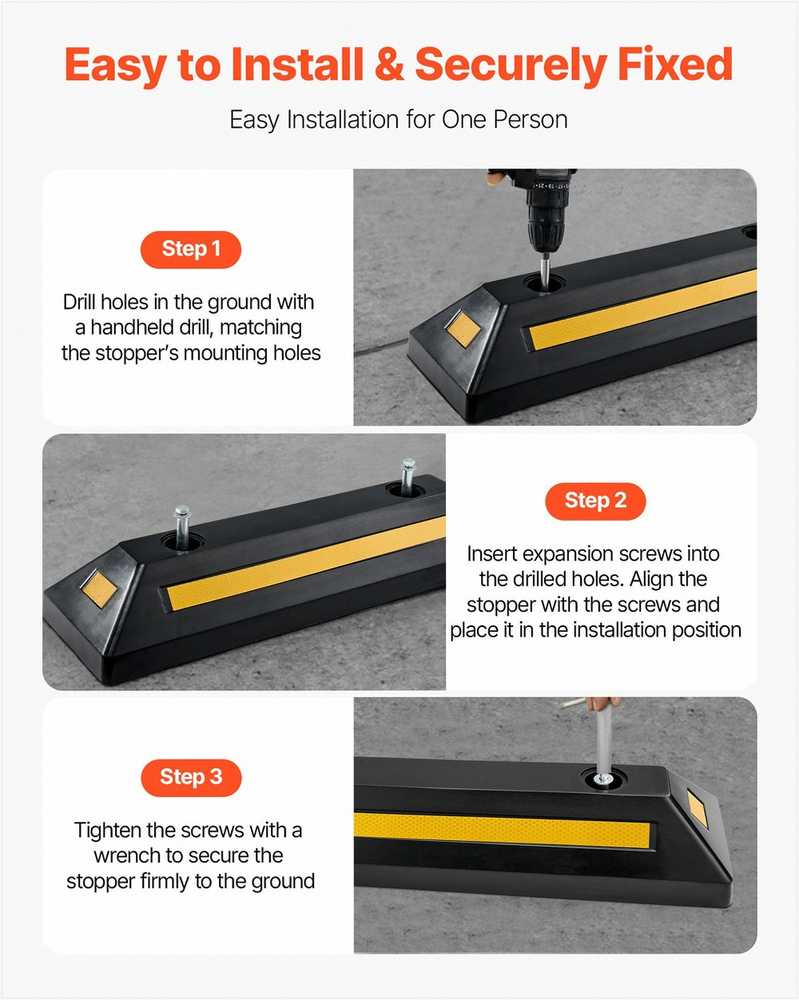 Easy to Install & Securely Fixed

Easy Installation for One Person

Step 1

Drill holes in the ground with a handheld drill, matching the stopper's mounting holes

Step 2

Insert expansion screws into the drilled holes. Align the stopper with the screws and place it in the installation position

Step 3

Tighten the screws with a wrench to secure the stopper firmly to the ground