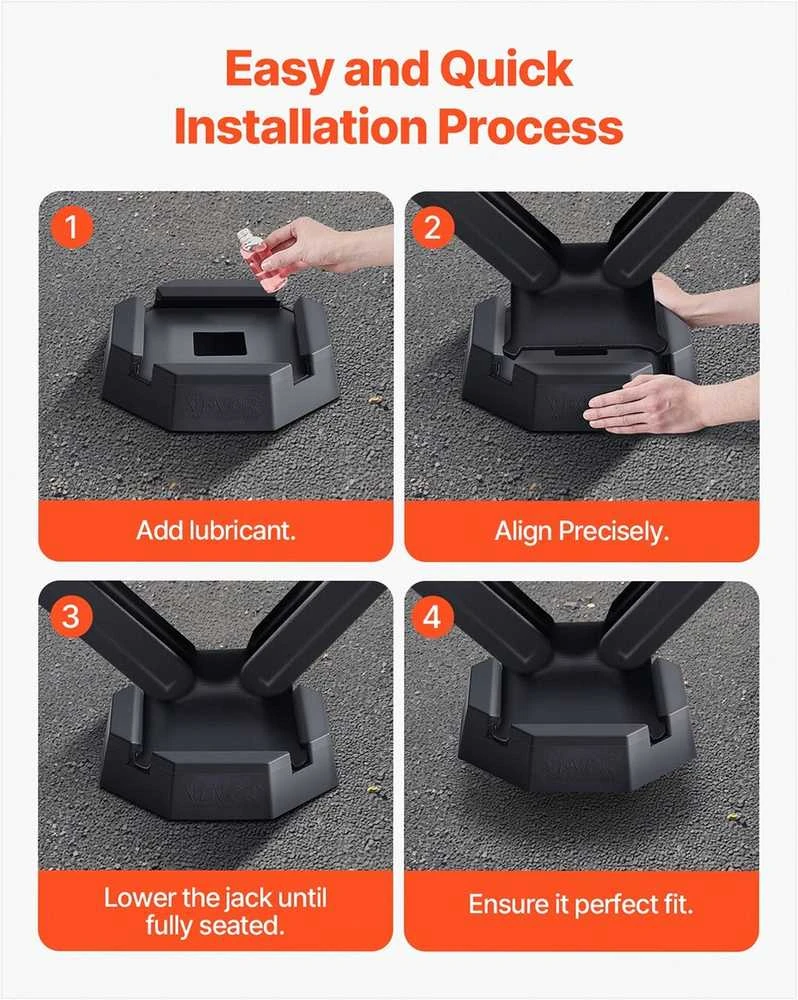 Easy and Quick Installation Process

1

Add lubricant.

2

Align Precisely.

3

Lower the jack until fully seated.

4

Ensure it perfect fit.