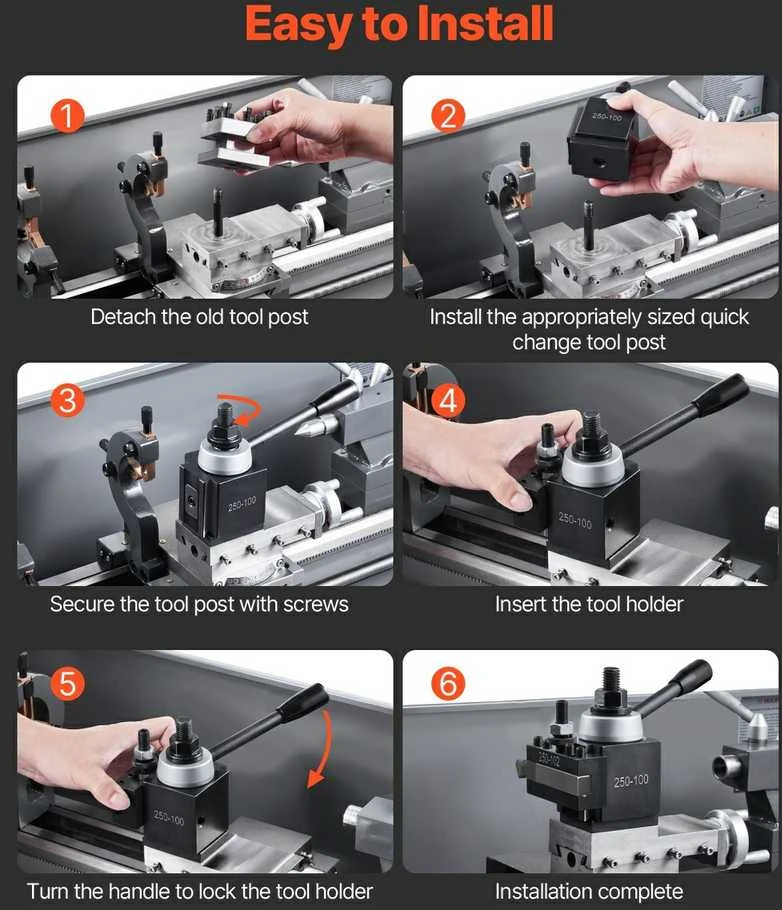 Easy to Install

1

Detach the old tool post

2

250-100

Install the appropriately sized quick change tool post

3

250-100

Secure the tool post with screws

4

250-100

Insert the tool holder

5

250-100

Turn the handle to lock the tool holder

6

250-102

250-100

Installation complete