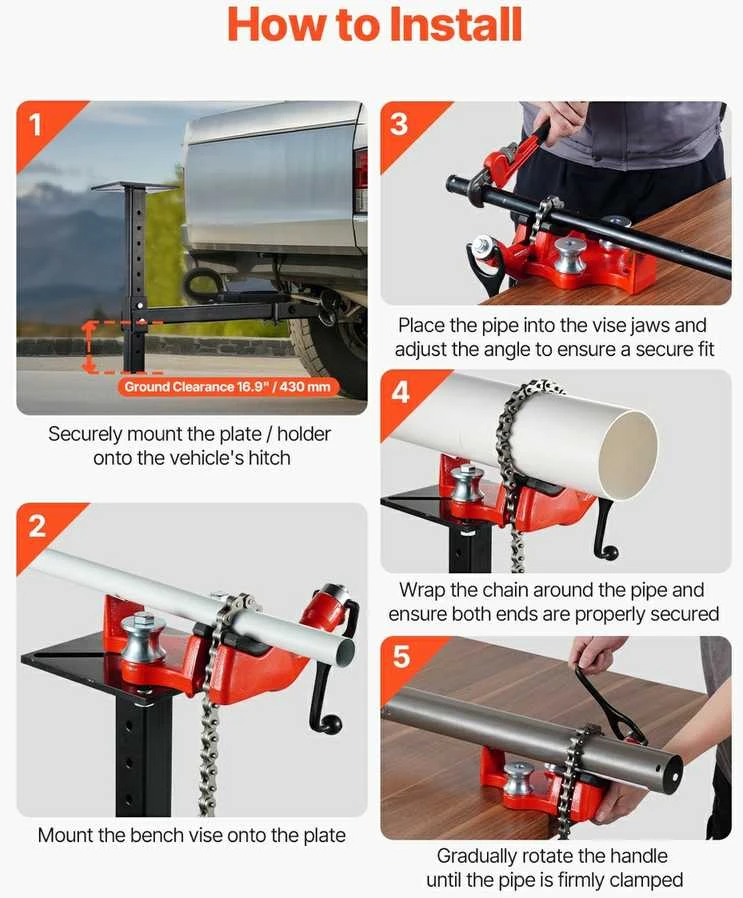 How to Install

1

Ground Clearance 16.9" / 430 mm

Securely mount the plate / holder onto the vehicle's hitch

2

Mount the bench vise onto the plate

3

Place the pipe into the vise jaws and adjust the angle to ensure a secure fit

4

Wrap the chain around the pipe and ensure both ends are properly secured

5

Gradually rotate the handle until the pipe is firmly clamped