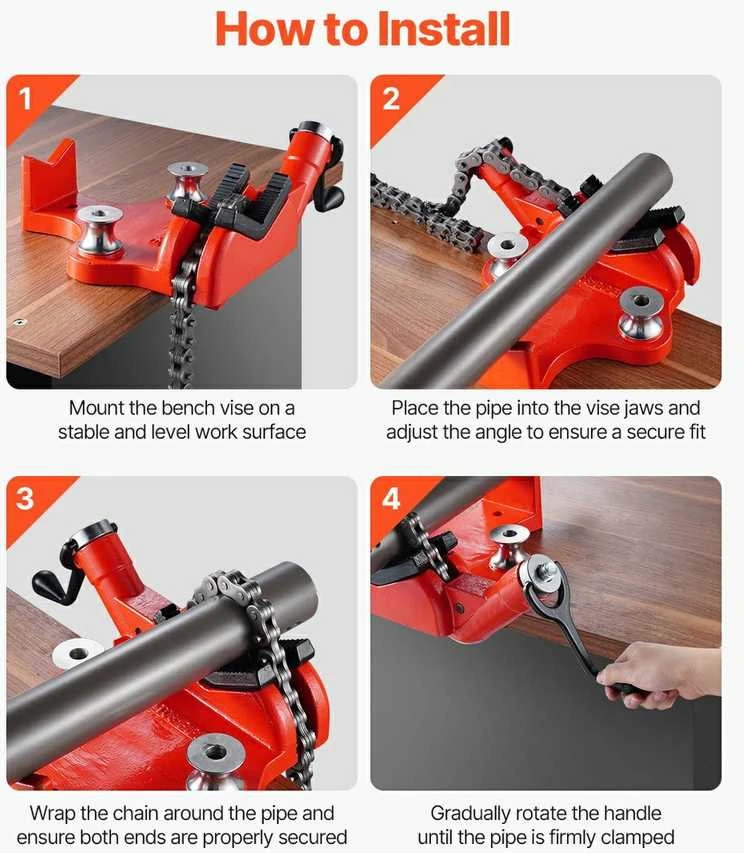 How to Install

1

Mount the bench vise on a stable and level work surface

2

Place the pipe into the vise jaws and adjust the angle to ensure a secure fit

3

Wrap the chain around the pipe and ensure both ends are properly secured

4

Gradually rotate the handle until the pipe is firmly clamped