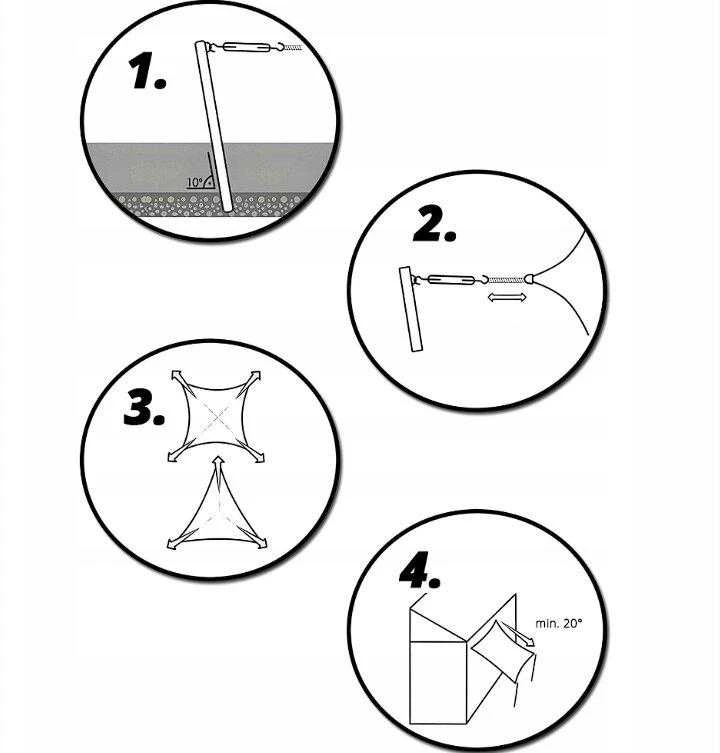 1.

10°

2.

3.

4.

min. 20°