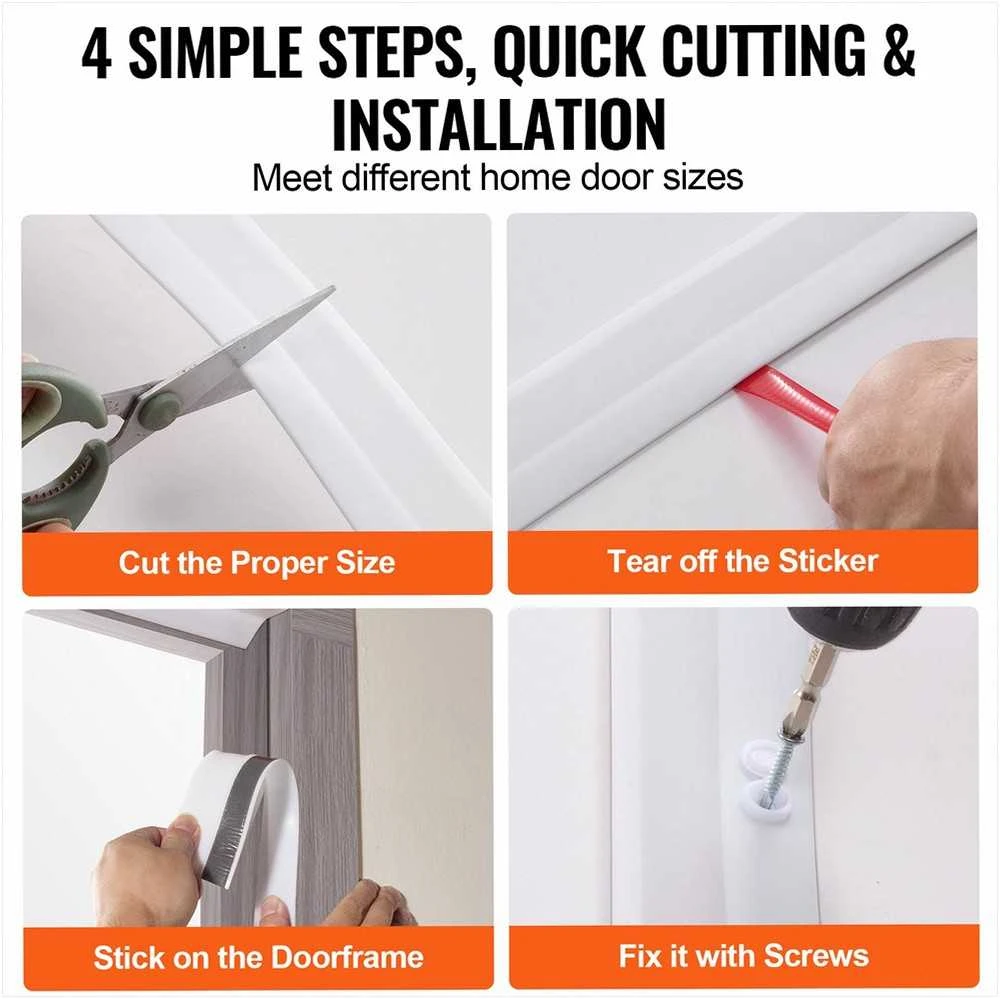 4 SIMPLE STEPS, QUICK CUTTING & INSTALLATION

Meet different home door sizes

Cut the Proper Size

Tear off the Sticker

Stick on the Doorframe

Fix it with Screws