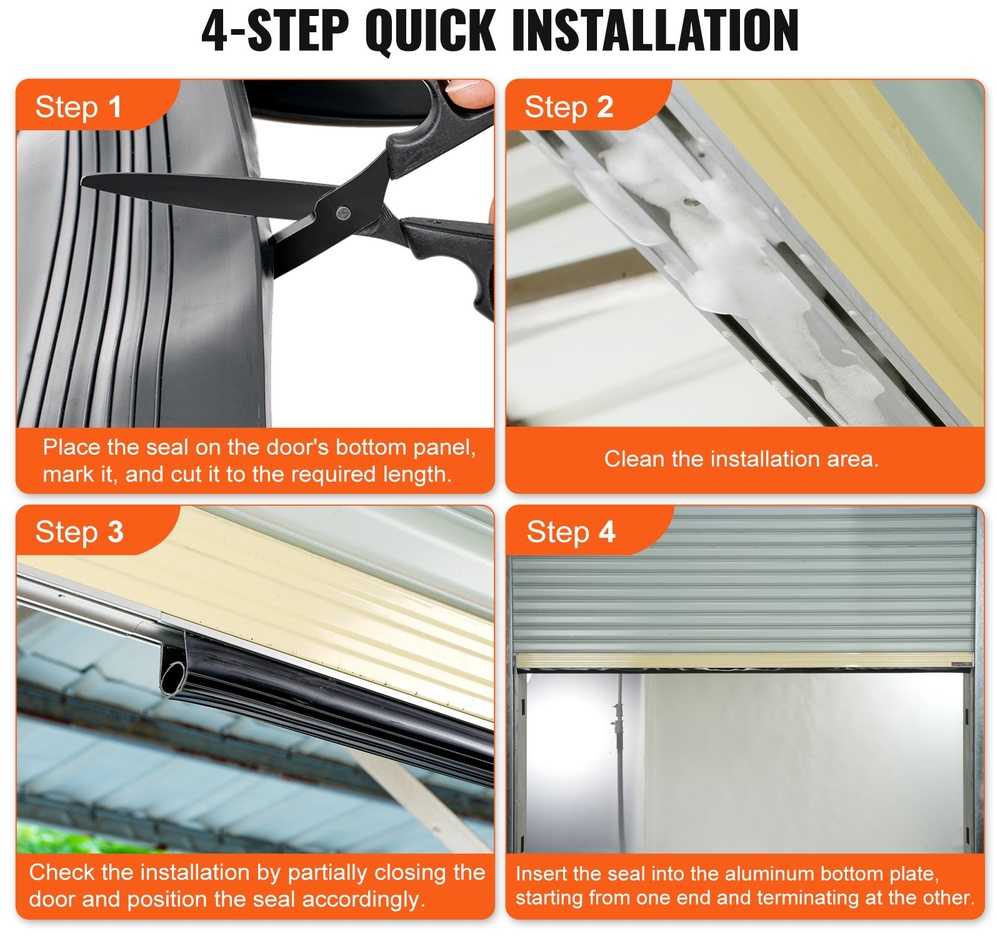 4-STEP QUICK INSTALLATION

Step 1

Place the seal on the door's bottom panel, mark it, and cut it to the required length.

Step 2

Clean the installation area.

Step 3

Check the installation by partially closing the door and position the seal accordingly.

Step 4

Insert the seal into the aluminum bottom plate, starting from one end and terminating at the other.