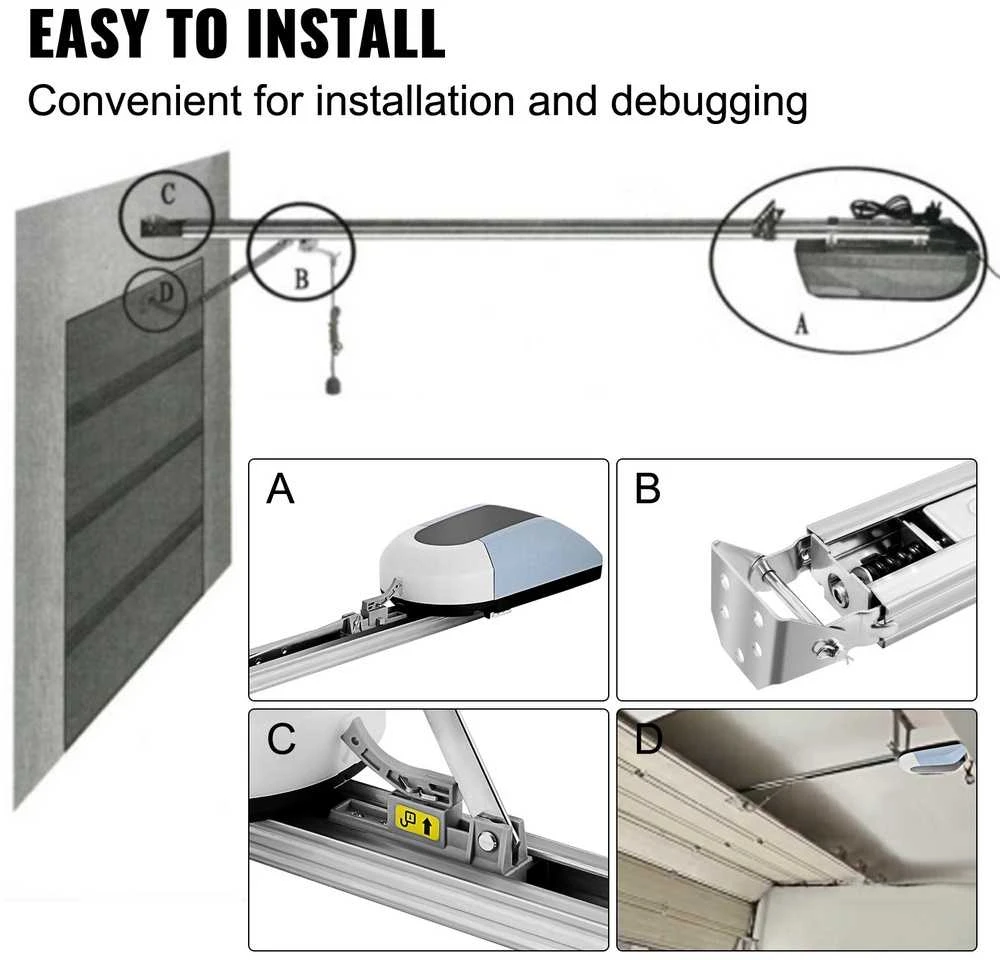 EASY TO INSTALL

Convenient for installation and debugging

C

D

B

A

A

B

C

D