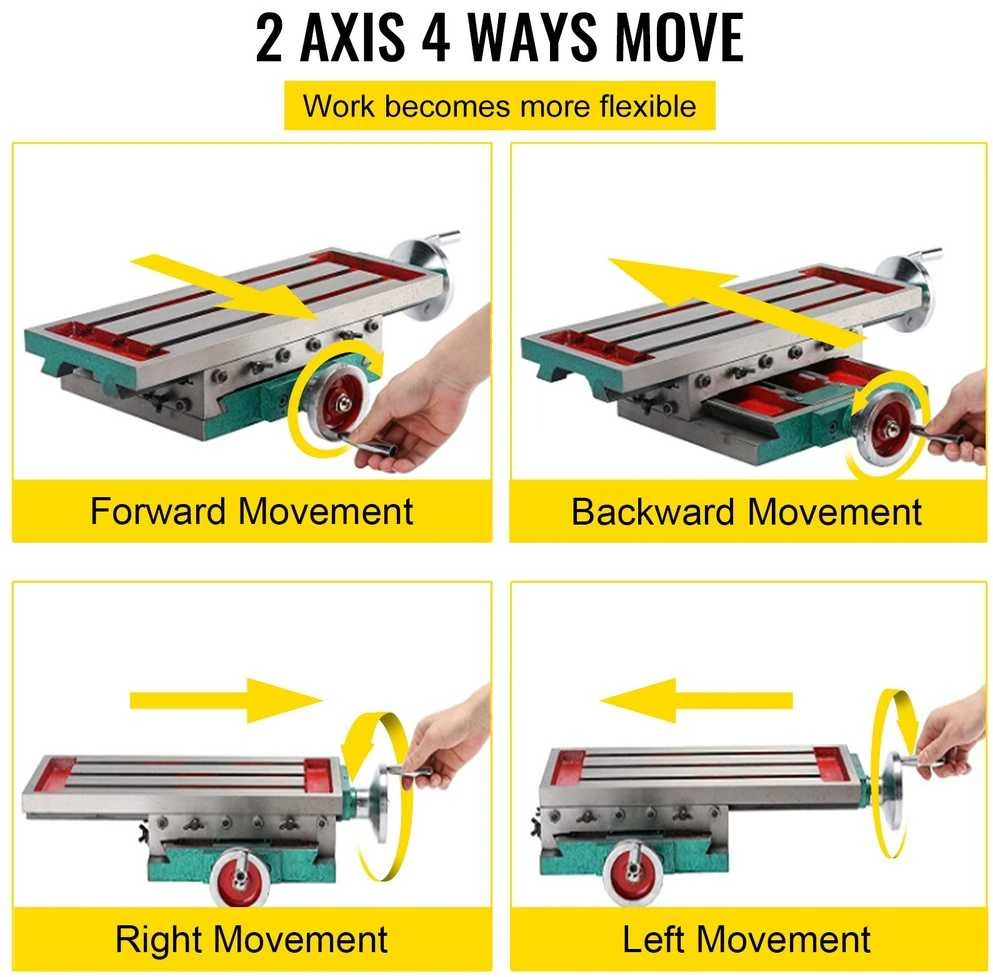 2 AXIS 4 WAYS MOVE

Work becomes more flexible

Forward Movement

Backward Movement

Right Movement

Left Movement