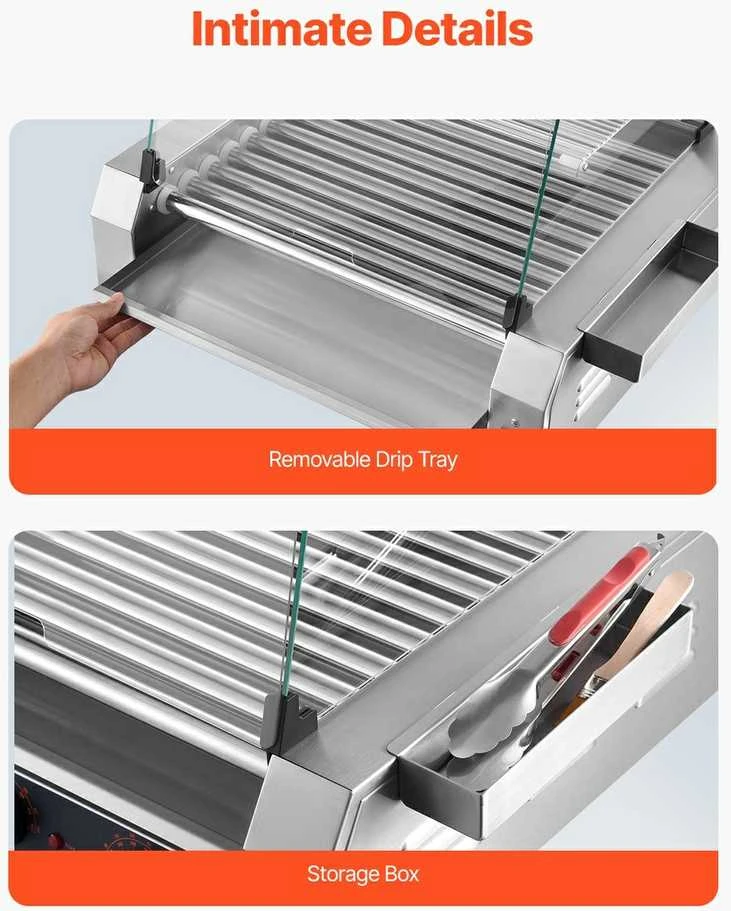 Intimate Details

Removable Drip Tray

Storage Box