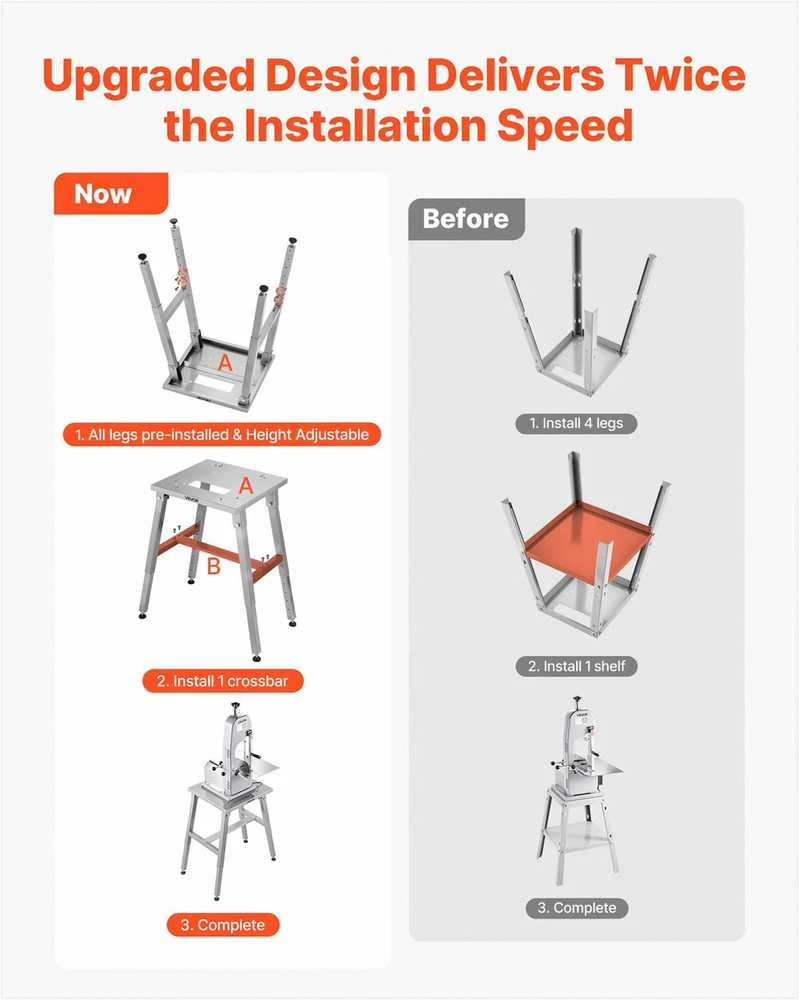 Upgraded Design Delivers Twice the Installation Speed

Now

A

1. All legs pre-installed & Height Adjustable

A

B

2. Install 1 crossbar

3. Complete

Before

1. Install 4 legs

2. Install 1 shelf

3. Complete