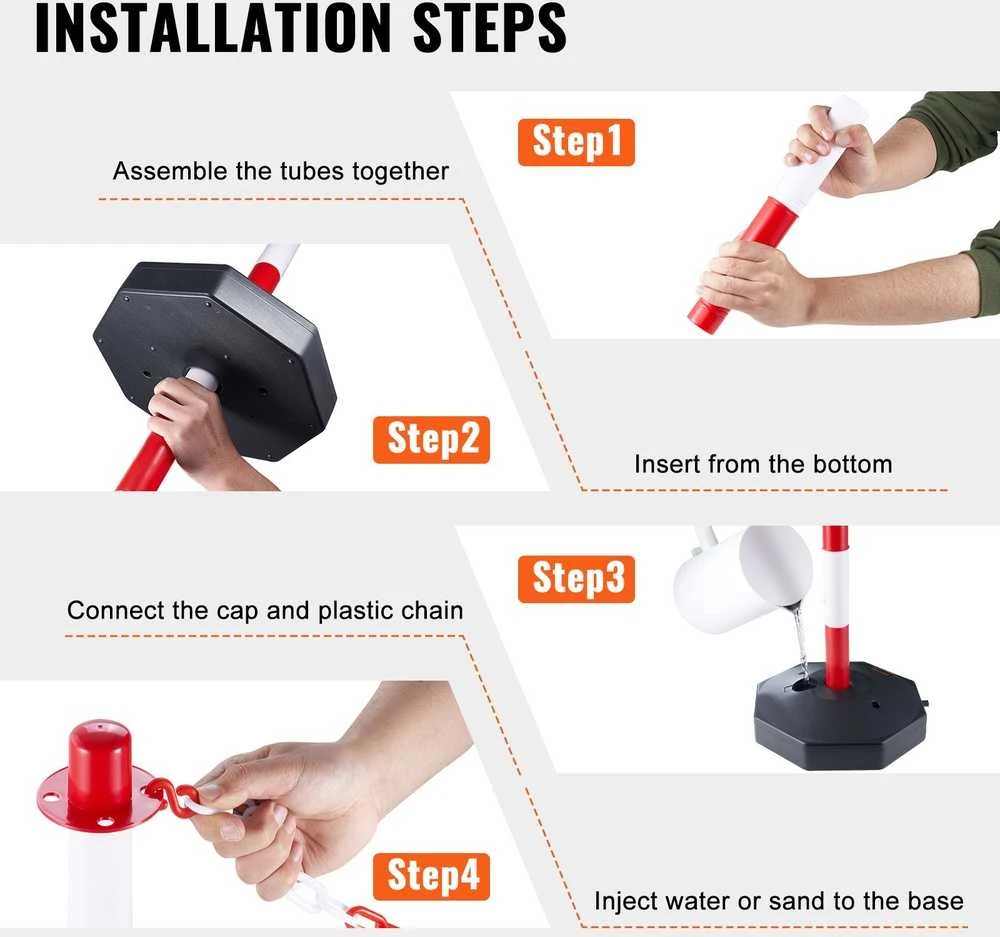 INSTALLATION STEPS

Step1

Assemble the tubes together

Step2

Insert from the bottom

Step3

Connect the cap and plastic chain

Step4

Inject water or sand to the base