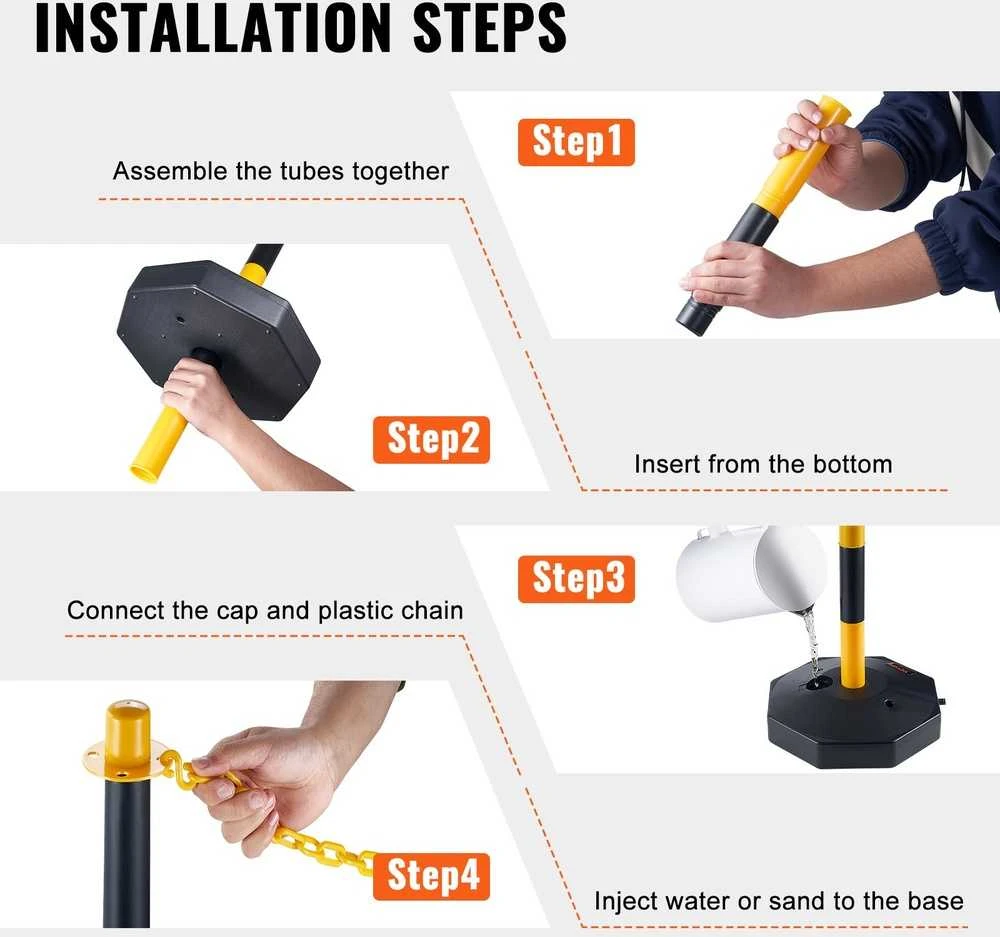 INSTALLATION STEPS

Step1

Assemble the tubes together

Step2

Insert from the bottom

Step3

Connect the cap and plastic chain

Step4

Inject water or sand to the base