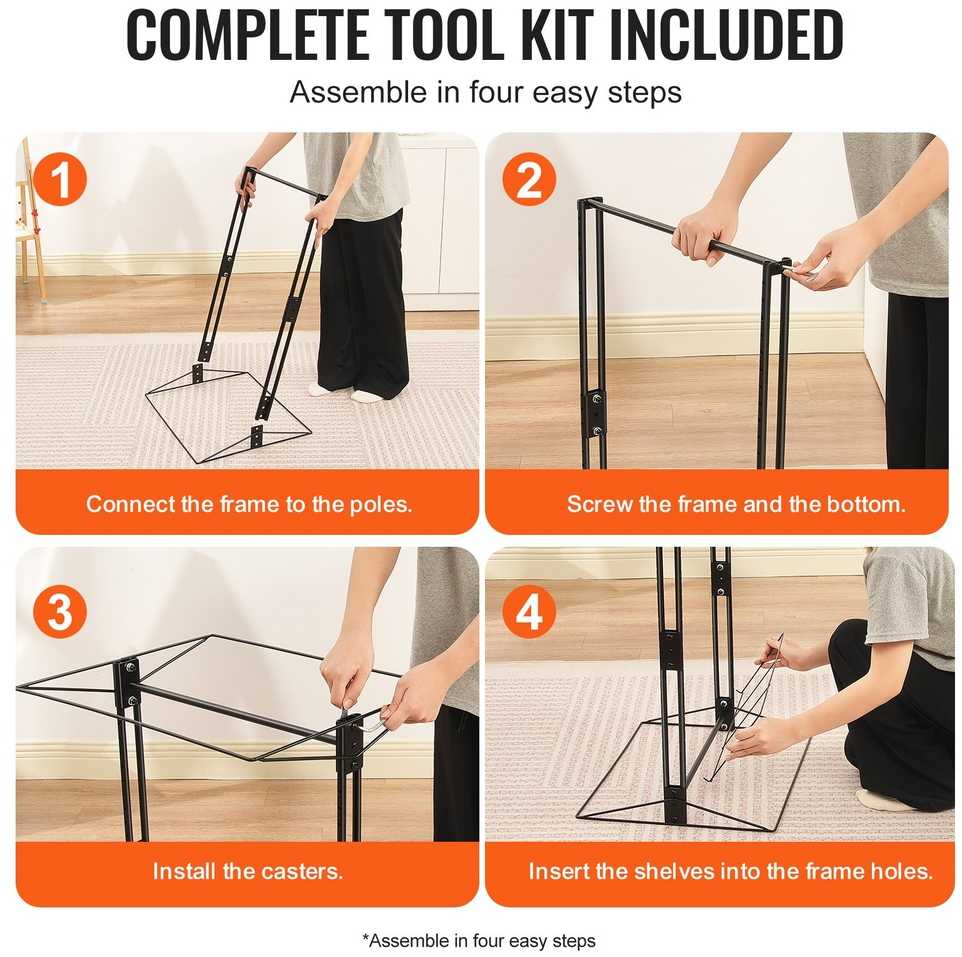 COMPLETE TOOL KIT INCLUDED

Assemble in four easy steps

1

Connect the frame to the poles.

2

Screw the frame and the bottom.

3

Install the casters.

4

Insert the shelves into the frame holes.

*Assemble in four easy steps