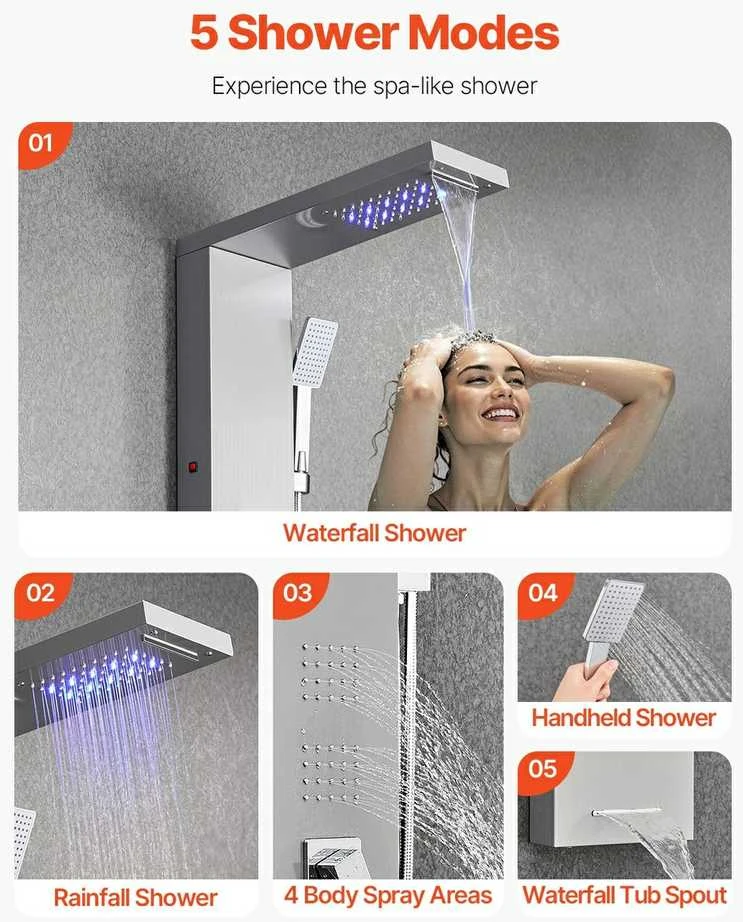 5 Shower Modes

Experience the spa-like shower

01

Waterfall Shower

02

Rainfall Shower

03

4 Body Spray Areas

04

Handheld Shower

05

Waterfall Tub Spout