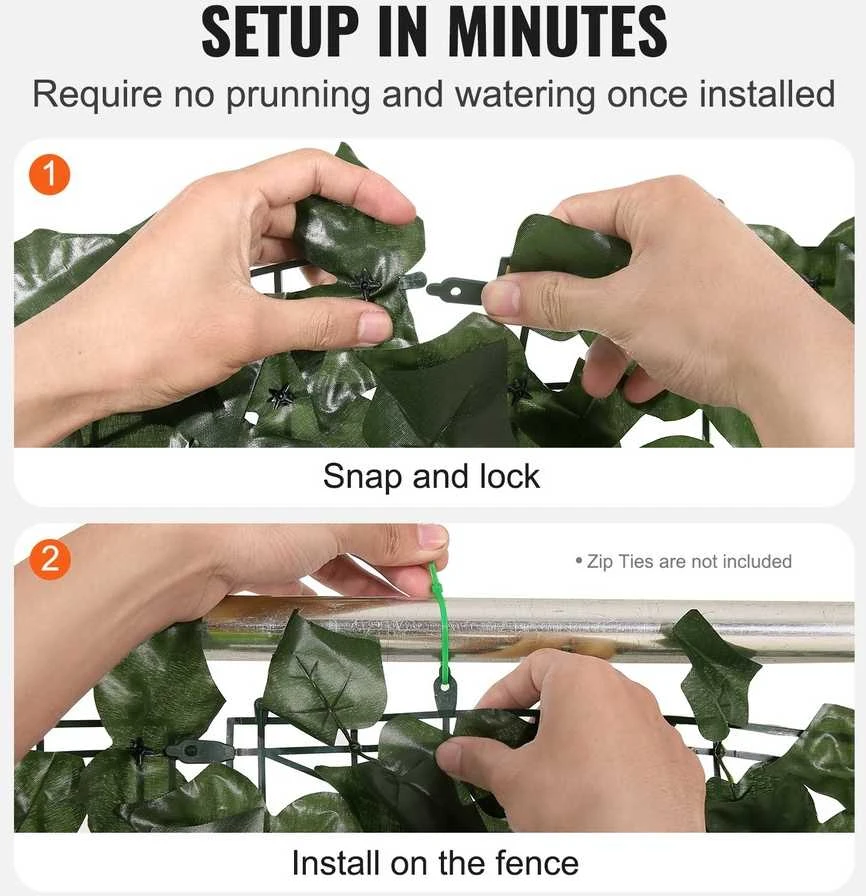 SETUP IN MINUTES
Require no prunning and watering once installed

1

Snap and lock

2

• Zip Ties are not included

Install on the fence