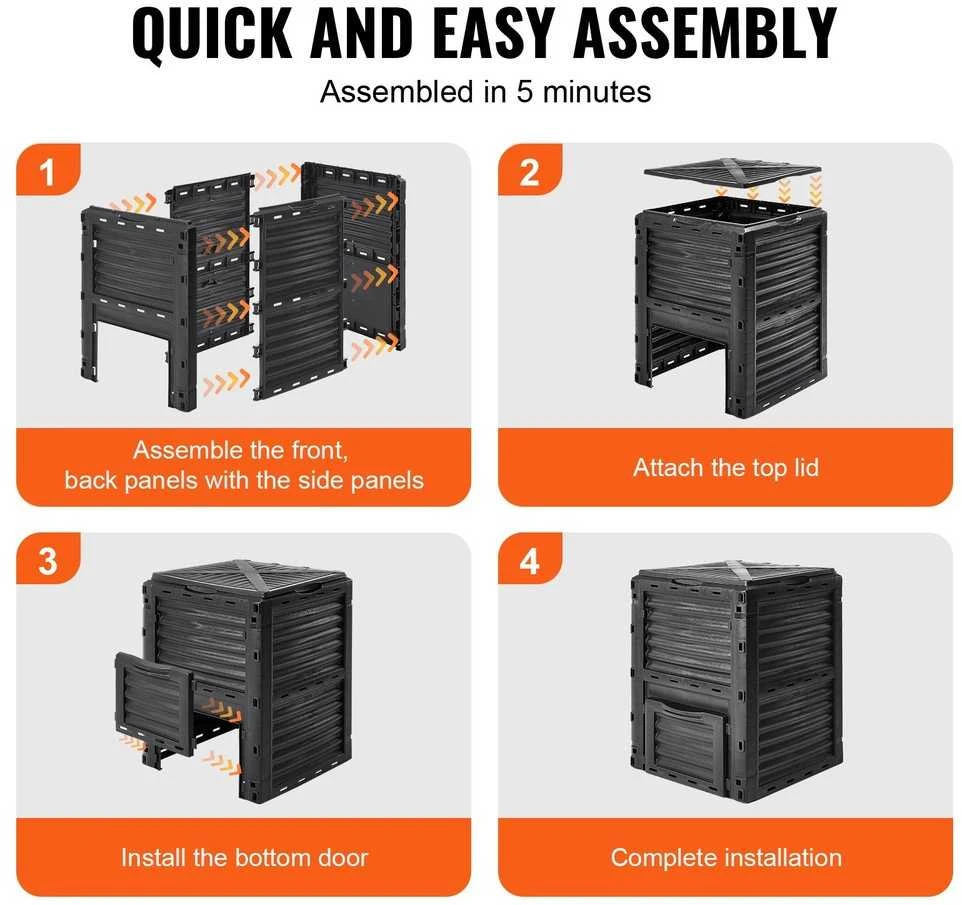 QUICK AND EASY ASSEMBLY

Assembled in 5 minutes

1

Assemble the front, back panels with the side panels

2

Attach the top lid

3

Install the bottom door

4

Complete installation