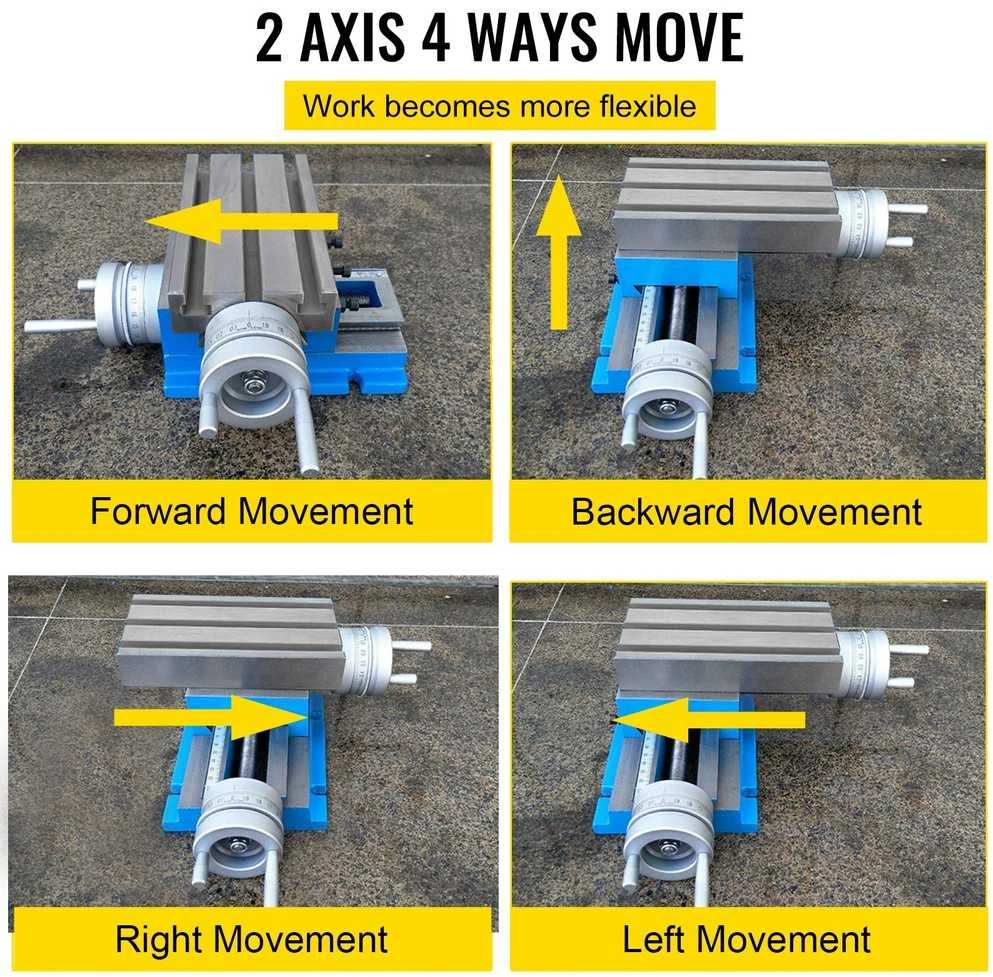 2 AXIS 4 WAYS MOVE

Work becomes more flexible

Forward Movement

Backward Movement

Right Movement

Left Movement