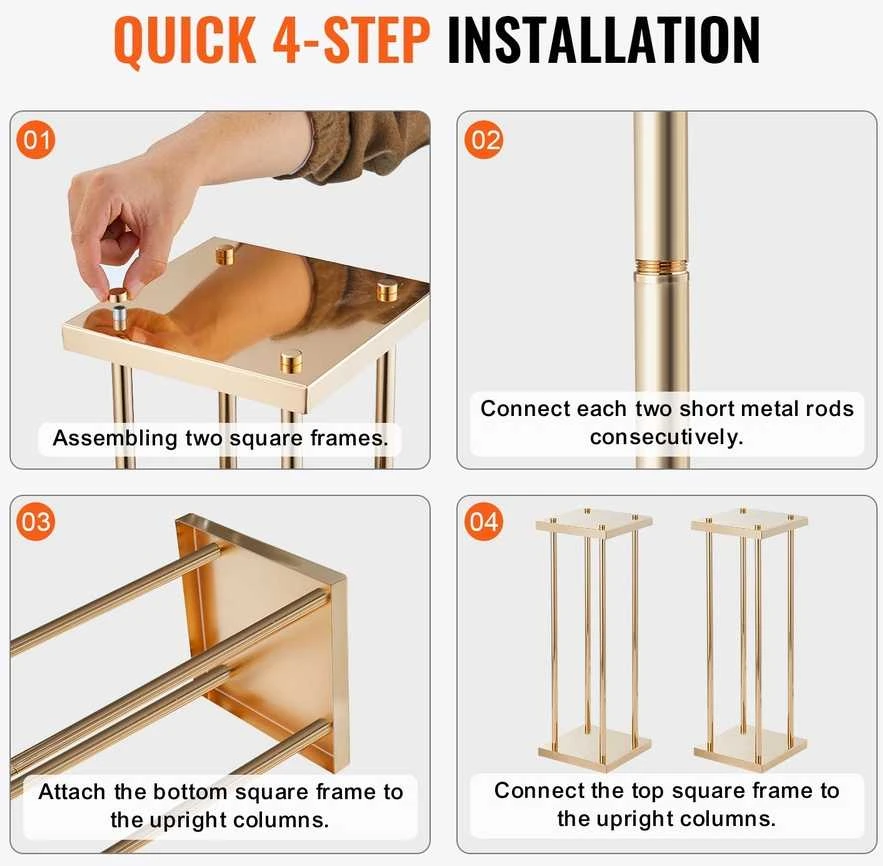 QUICK 4-STEP INSTALLATION

01

Assembling two square frames.

02

Connect each two short metal rods consecutively.

03

Attach the bottom square frame to the upright columns.

04

Connect the top square frame to the upright columns.