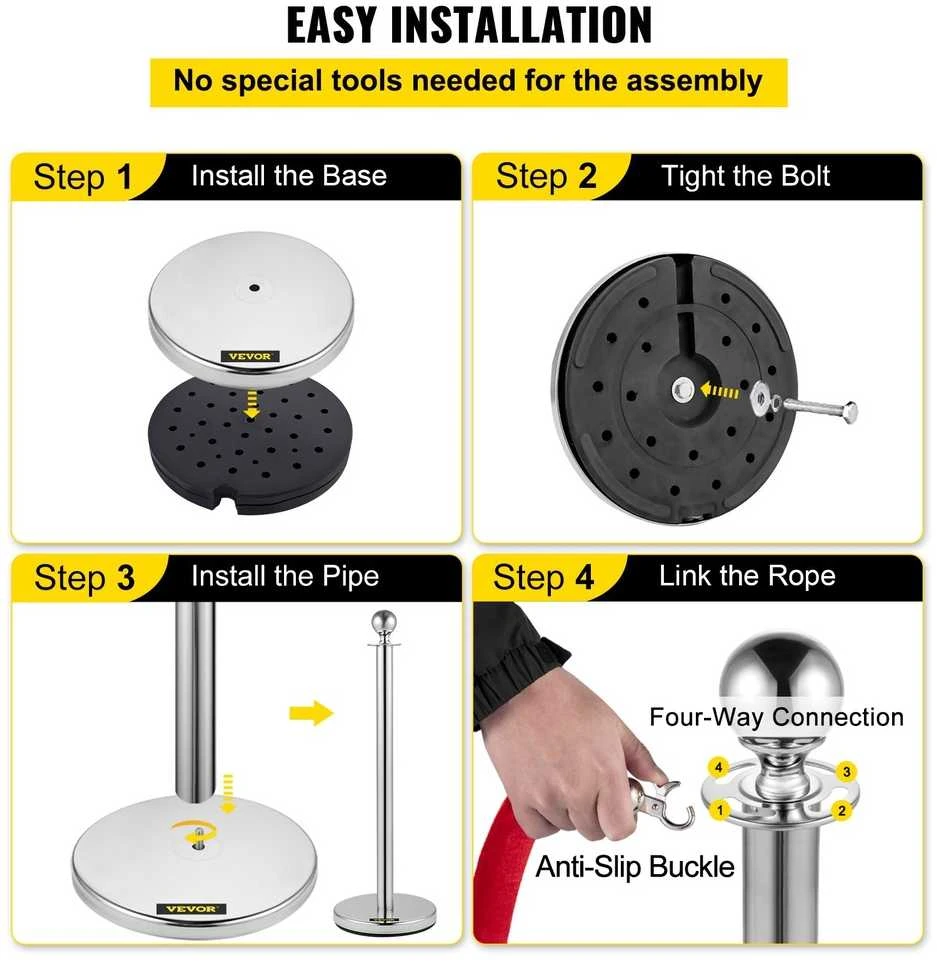 EASY INSTALLATION

No special tools needed for the assembly

Step 1 Install the Base

VEVOR

Step 2 Tight the Bolt

Step 3 Install the Pipe

VEVOR

Step 4 Link the Rope

Four-Way Connection

4 3 1 2

Anti-Slip Buckle