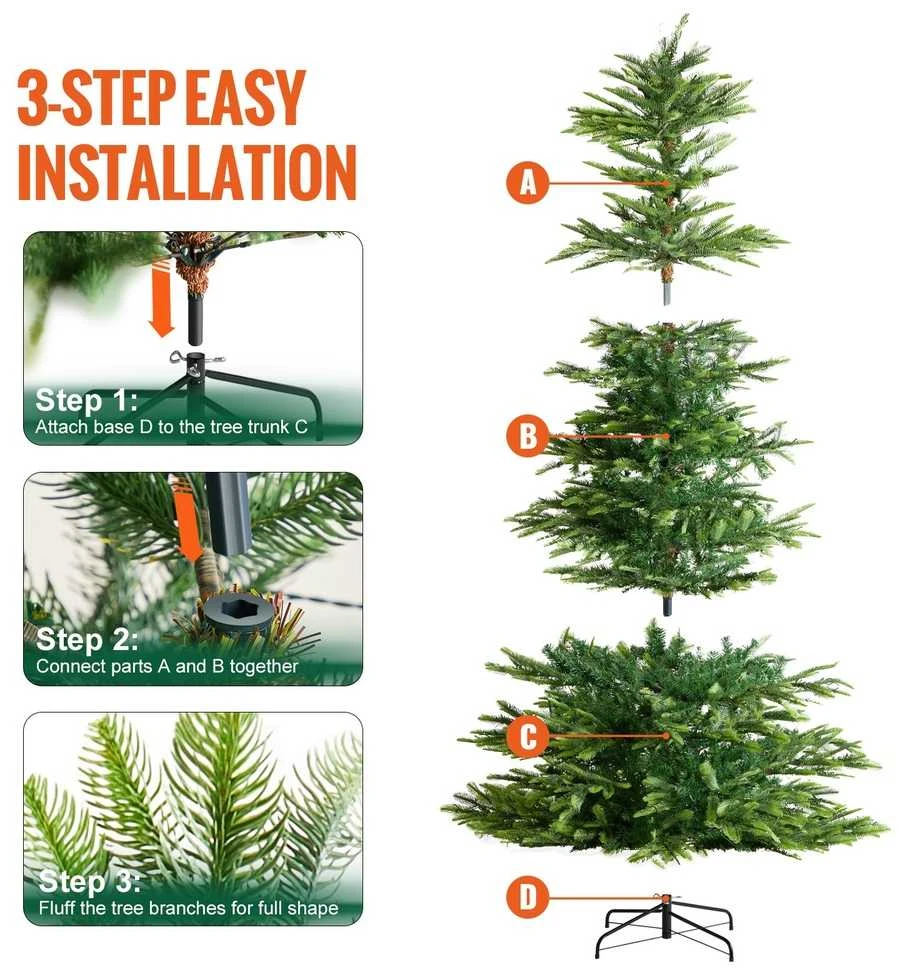 3-STEP EASY INSTALLATION

Step 1:
Attach base D to the tree trunk C

Step 2:
Connect parts A and B together

Step 3:
Fluff the tree branches for full shape

A

B

C

D