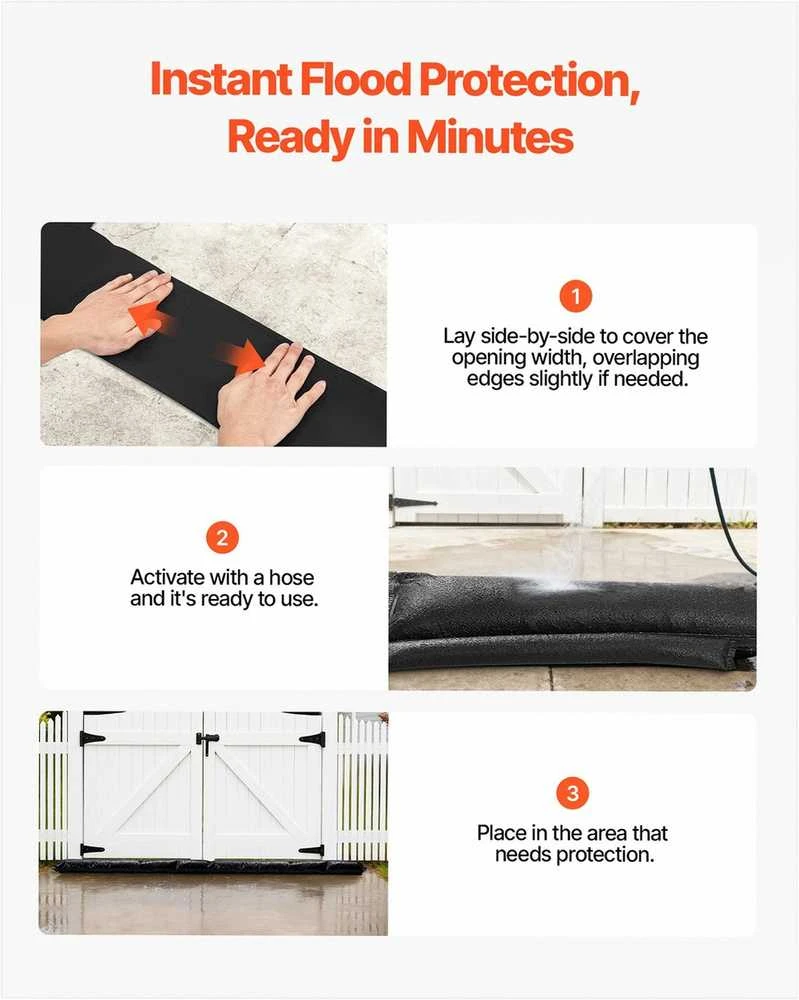 Instant Flood Protection, Ready in Minutes

1

Lay side-by-side to cover the opening width, overlapping edges slightly if needed.

2

Activate with a hose and it's ready to use.

3

Place in the area that needs protection.