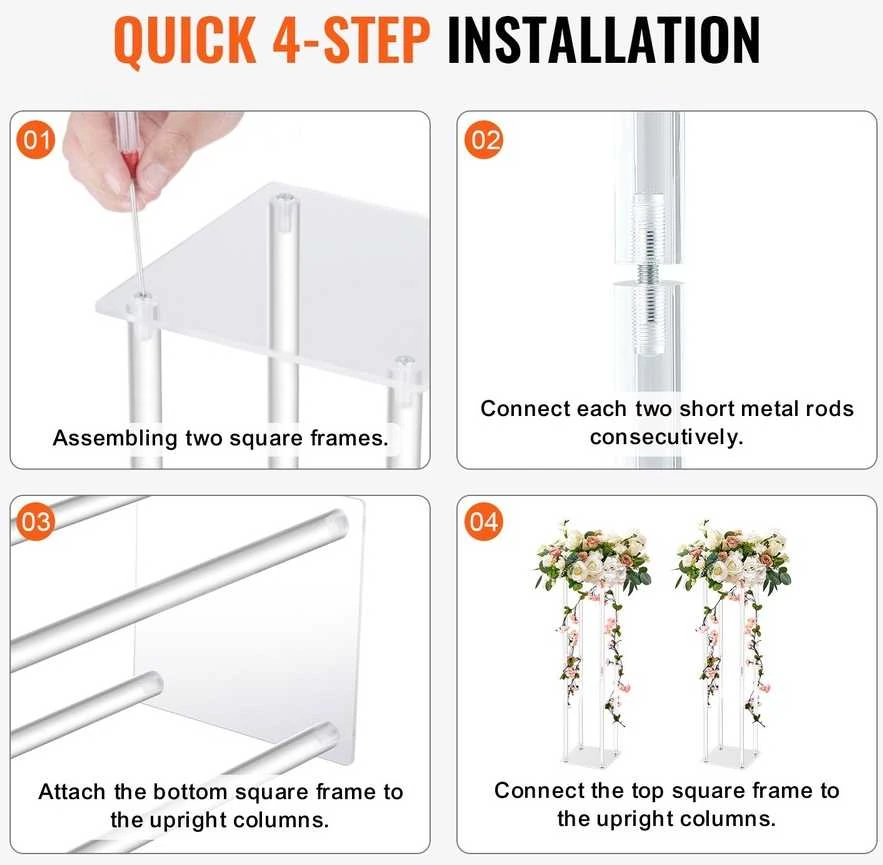 QUICK 4-STEP INSTALLATION

01

Assembling two square frames.

02

Connect each two short metal rods consecutively.

03

Attach the bottom square frame to the upright columns.

04

Connect the top square frame to the upright columns.