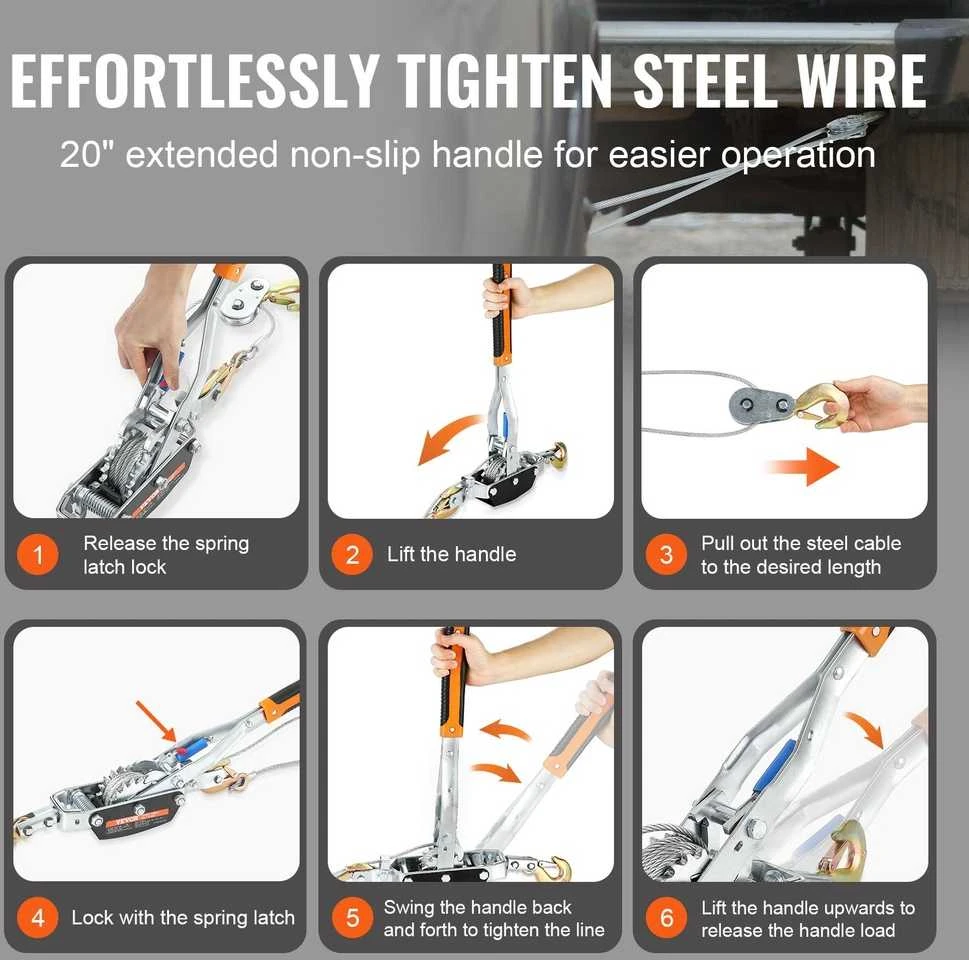 EFFORTLESSLY TIGHTEN STEEL WIRE

20" extended non-slip handle for easier operation

1 Release the spring latch lock

2 Lift the handle

3 Pull out the steel cable to the desired length

4 Lock with the spring latch

5 Swing the handle back and forth to tighten the line

6 Lift the handle upwards to release the handle load