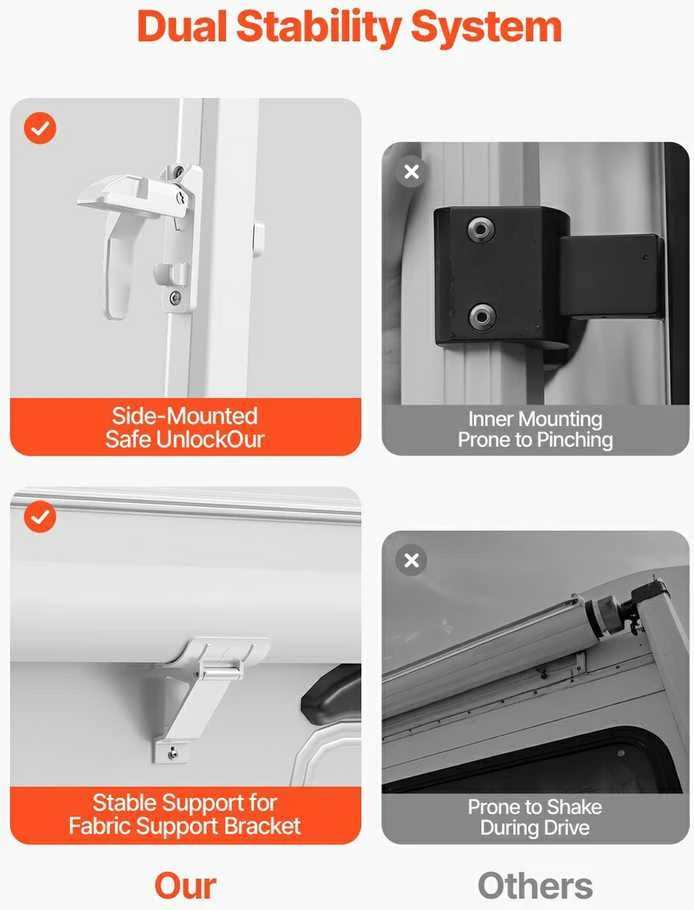 Dual Stability System

Side-Mounted
Safe UnlockOur

Inner Mounting
Prone to Pinching

Stable Support for
Fabric Support Bracket

Prone to Shake
During Drive

Our

Others