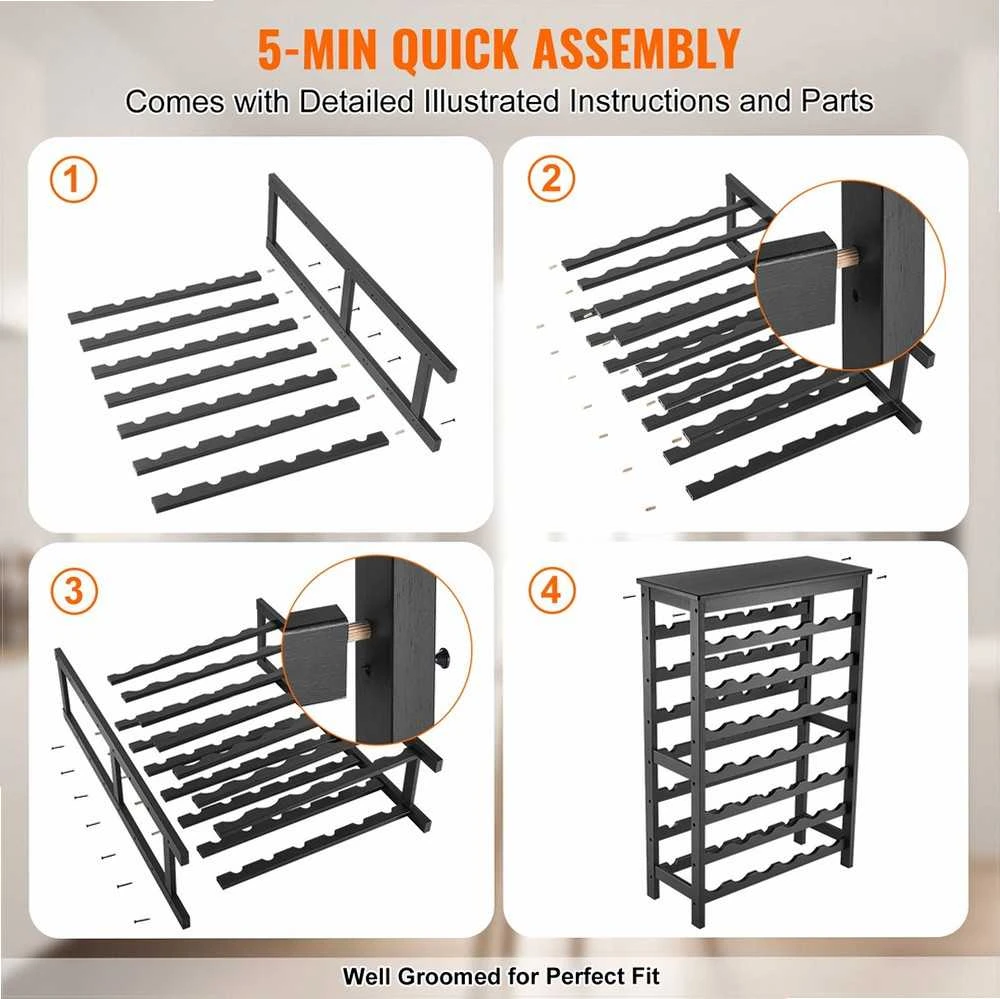 5-MIN QUICK ASSEMBLY

Comes with Detailed Illustrated Instructions and Parts

1

2

3

4

Well Groomed for Perfect Fit