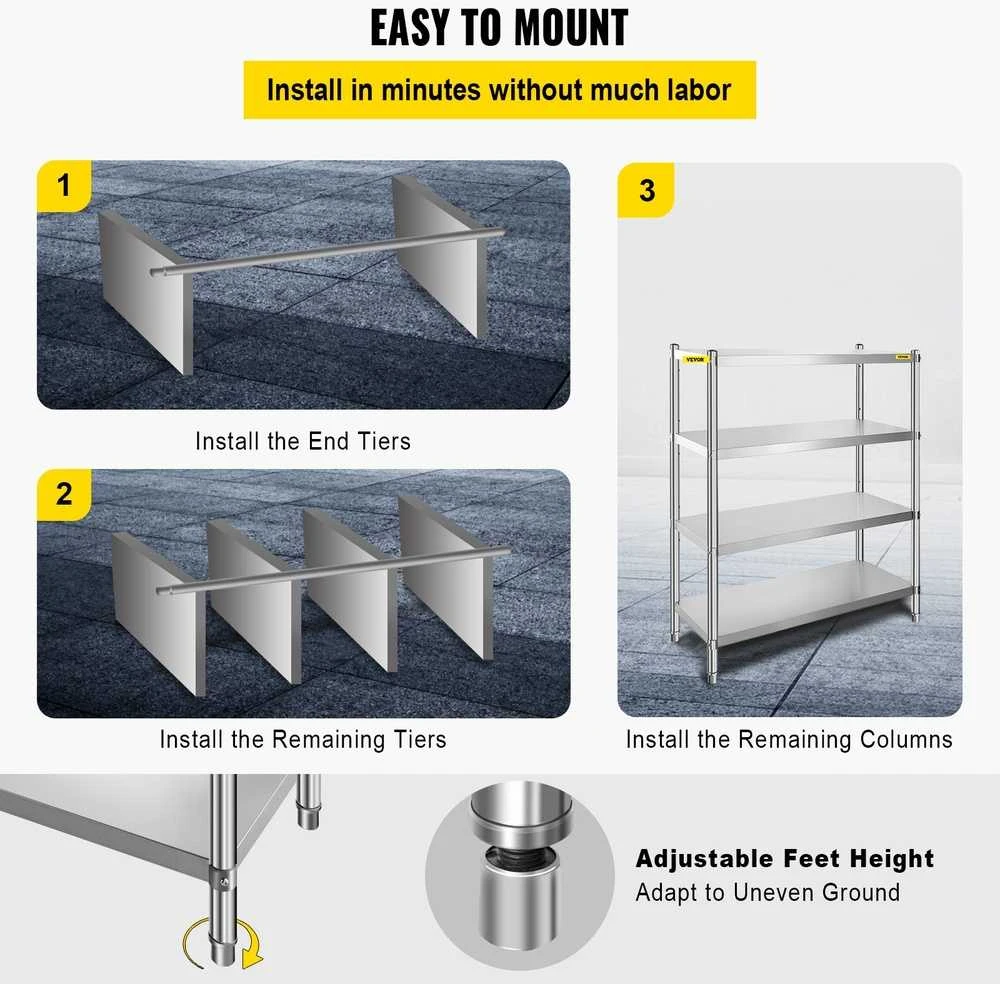 EASY TO MOUNT

Install in minutes without much labor

1

Install the End Tiers

2

Install the Remaining Tiers

3

VEVOR

Install the Remaining Columns

Adjustable Feet Height
Adapt to Uneven Ground