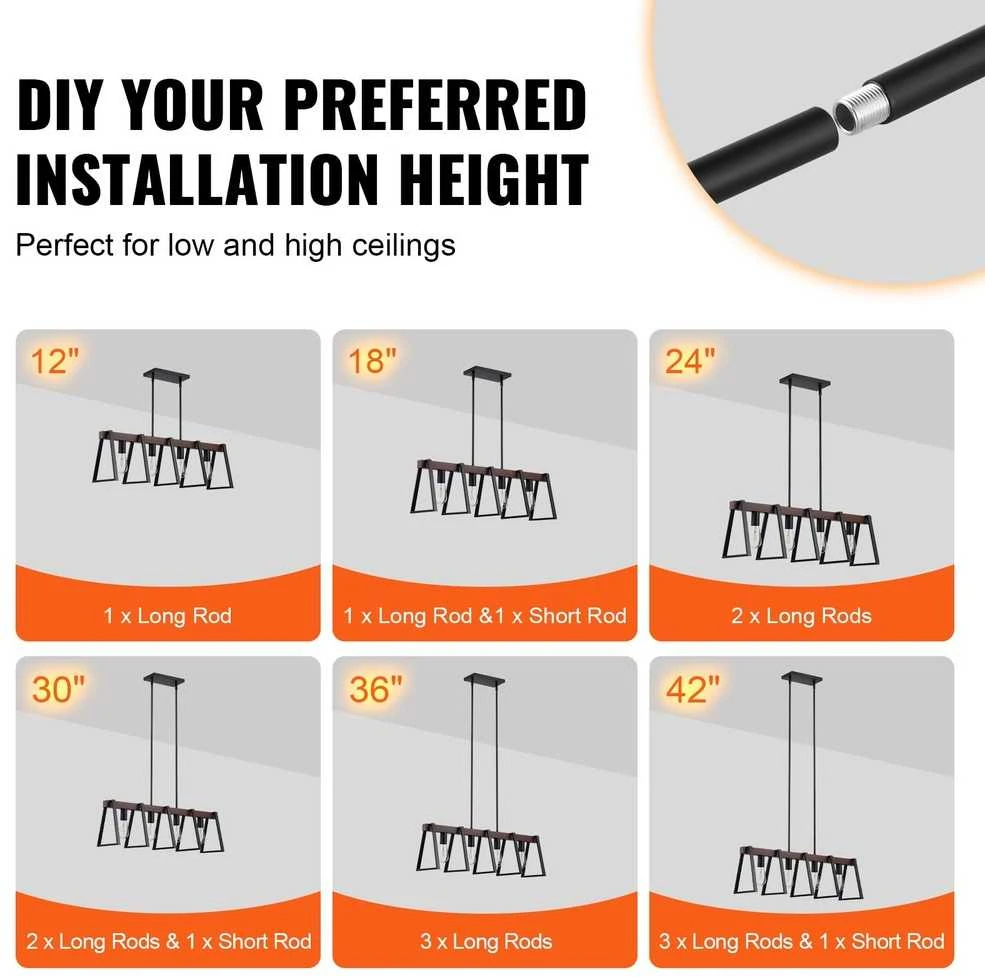 DIY YOUR PREFERRED INSTALLATION HEIGHT

Perfect for low and high ceilings

12"

1 x Long Rod

18"

1 x Long Rod &1 x Short Rod

24"

2 x Long Rods

30"

2 x Long Rods & 1 x Short Rod

36"

3 x Long Rods

42"

3 x Long Rods & 1 x Short Rod