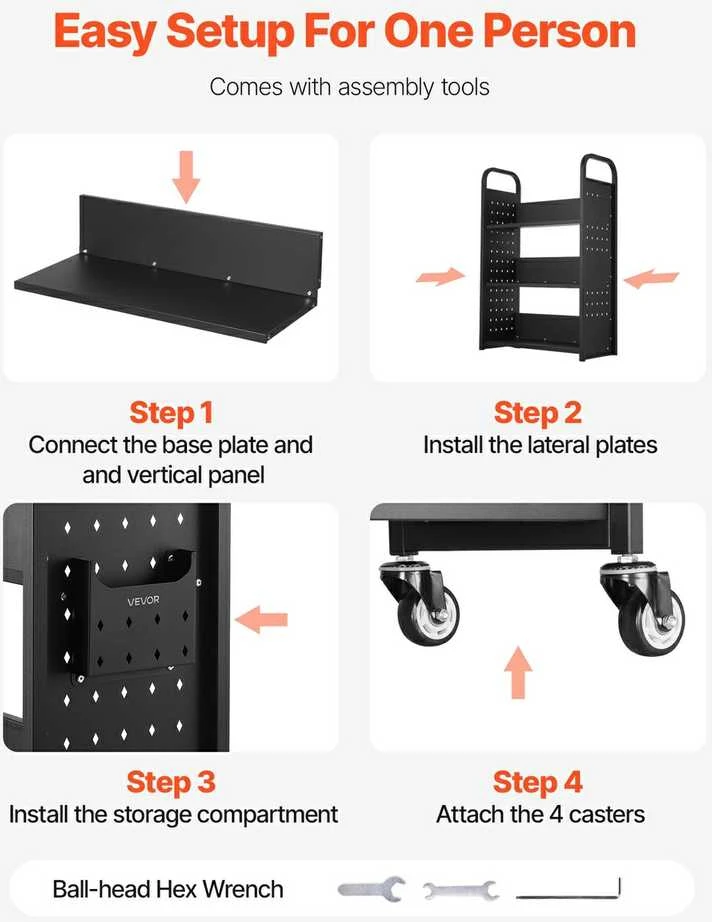 Easy Setup For One Person

Comes with assembly tools

Step 1
Connect the base plate and and vertical panel

Step 2
Install the lateral plates

VEVOR

Step 3
Install the storage compartment

Step 4
Attach the 4 casters

Ball-head Hex Wrench