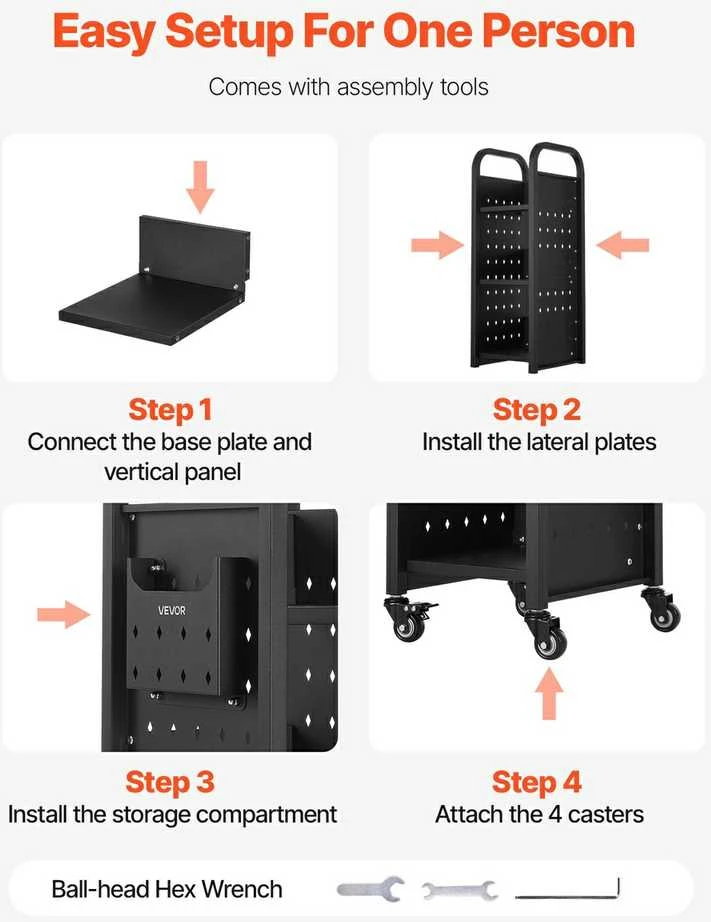 Easy Setup For One Person

Comes with assembly tools

Step 1
Connect the base plate and vertical panel

Step 2
Install the lateral plates

VEVOR

Step 3
Install the storage compartment

Step 4
Attach the 4 casters

Ball-head Hex Wrench