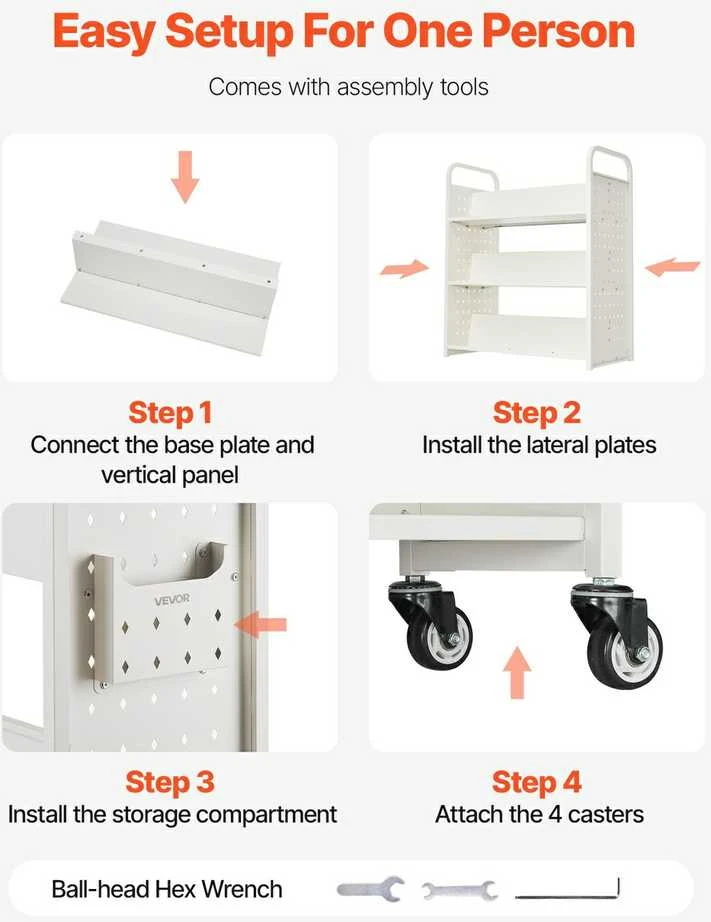 Easy Setup For One Person

Comes with assembly tools

Step 1
Connect the base plate and vertical panel

Step 2
Install the lateral plates

VEVOR

Step 3
Install the storage compartment

Step 4
Attach the 4 casters

Ball-head Hex Wrench